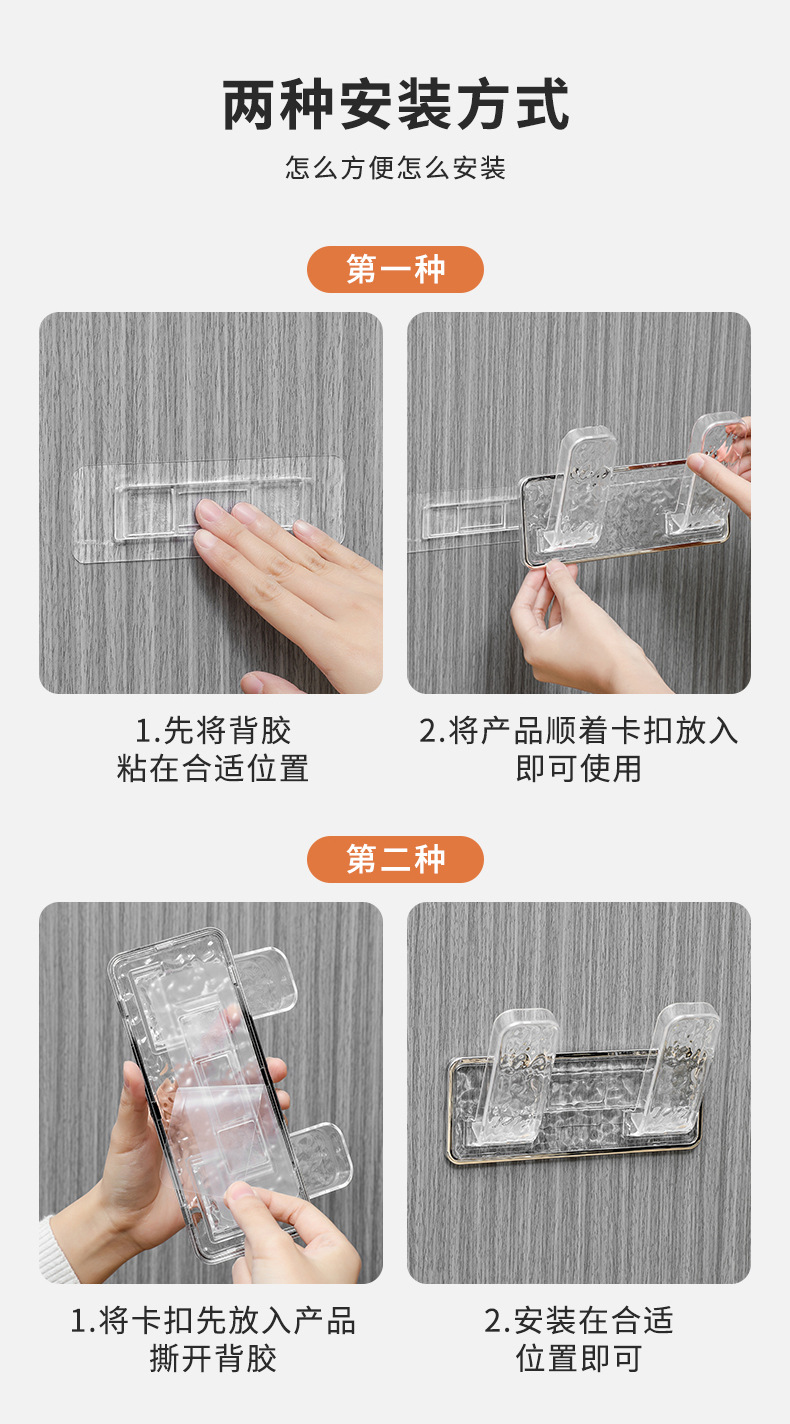 两种安装方式

怎么方便怎么安装

第一种

1.先将背胶
粘在合适位置

2.将产品顺着卡扣放入
即可使用

第二种

1.将卡扣先放入产品
撕开背胶

2.安装在合适
位置即可