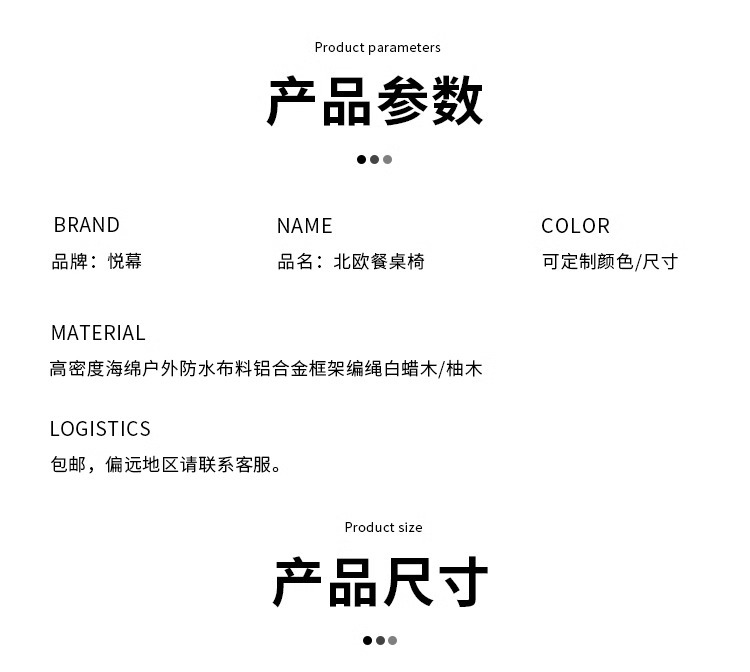 Product parameters

产品参数

BRAND
品牌：悦幕

NAME
品名：北欧餐桌椅

COLOR
可定制颜色/尺寸

MATERIAL
高密度海绵户外防水布料铝合金框架编绳白蜡木/柚木

LOGISTICS
包邮，偏远地区请联系客服。

Product size

产品尺寸