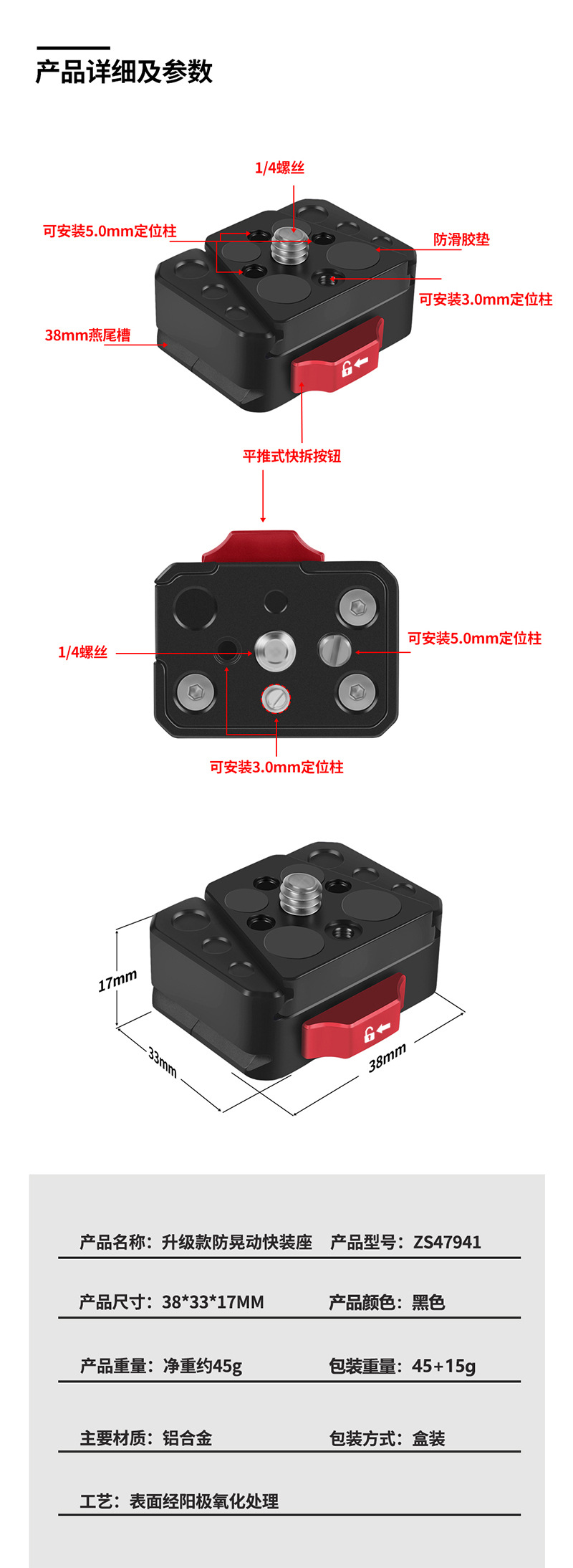 产品详细及参数

1/4螺丝

可安装5.0mm定位柱

防滑胶垫

可安装3.0mm定位柱

38mm燕尾槽

平推式快拆按钮

1/4螺丝

可安装5.0mm定位柱

可安装3.0mm定位柱

17mm

33mm

38mm

产品名称：升级款防晃动快装座　产品型号：ZS47941

产品尺寸：38*33*17MM　产品颜色：黑色

产品重量：净重约45g　包装重量：45+15g

主要材质：铝合金　包装方式：盒装

工艺：表面经阳极氧化处理