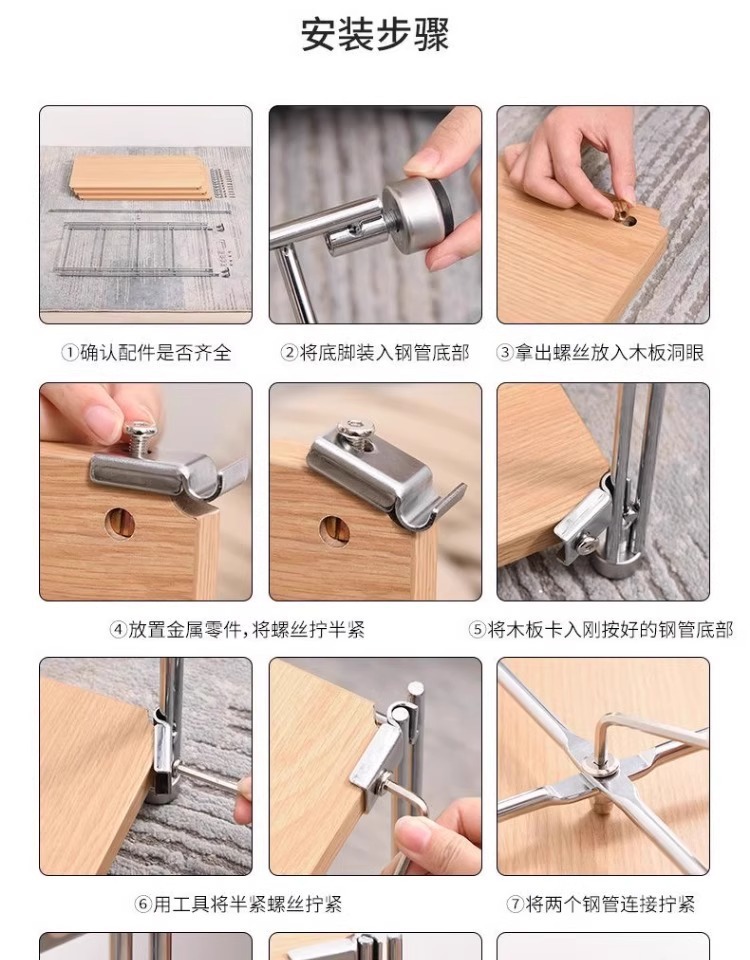 安装步骤

①确认配件是否齐全

②将底脚装入钢管底部

③拿出螺丝放入木板洞眼

④放置金属零件，将螺丝拧半紧

⑤将木板卡入刚按好的钢管底部

⑥用工具将半紧螺丝拧紧

⑦将两个钢管连接拧紧