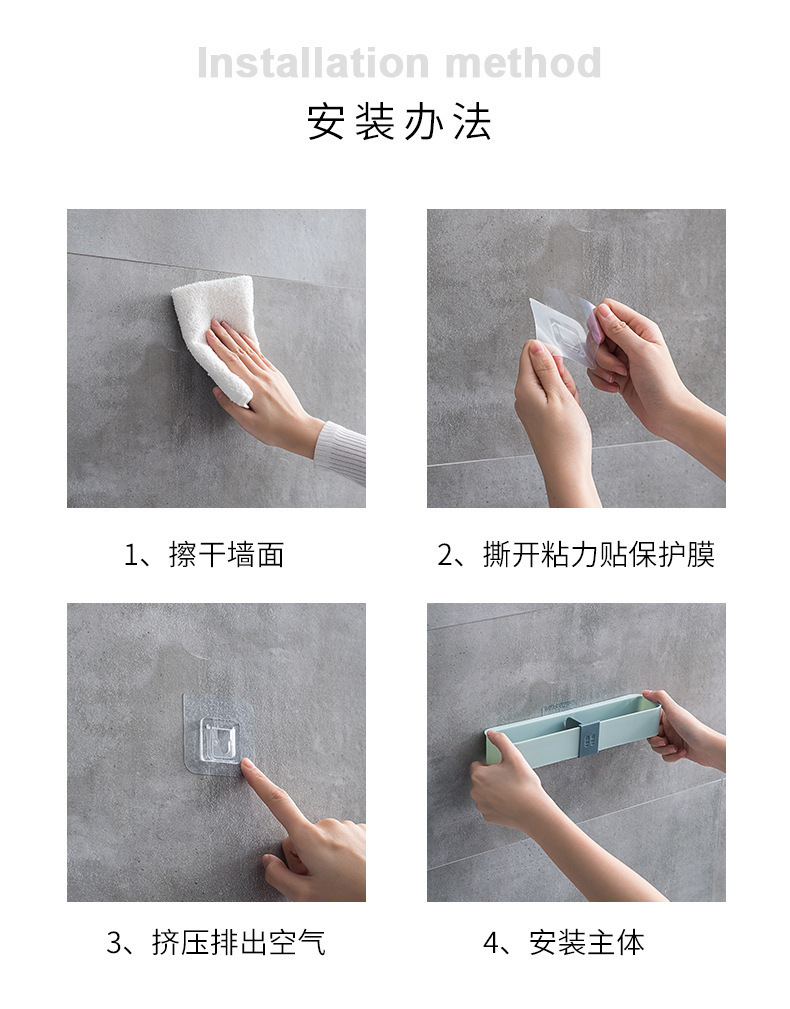 Installation method
安装办法

1、擦干墙面

2、撕开粘力贴保护膜

3、挤压排出空气

4、安装主体