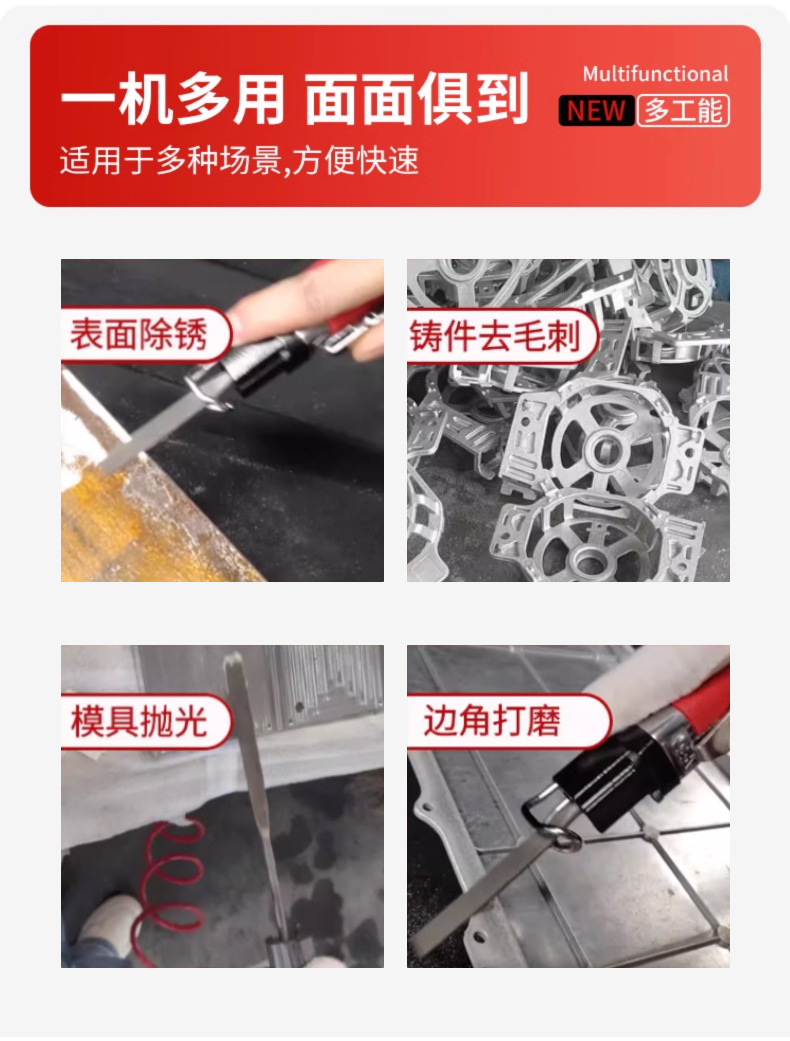 一机多用 面面俱到

Multifunctional

NEW 多工能

适用于多种场景,方便快速

表面除锈

铸件去毛刺

模具抛光

边角打磨