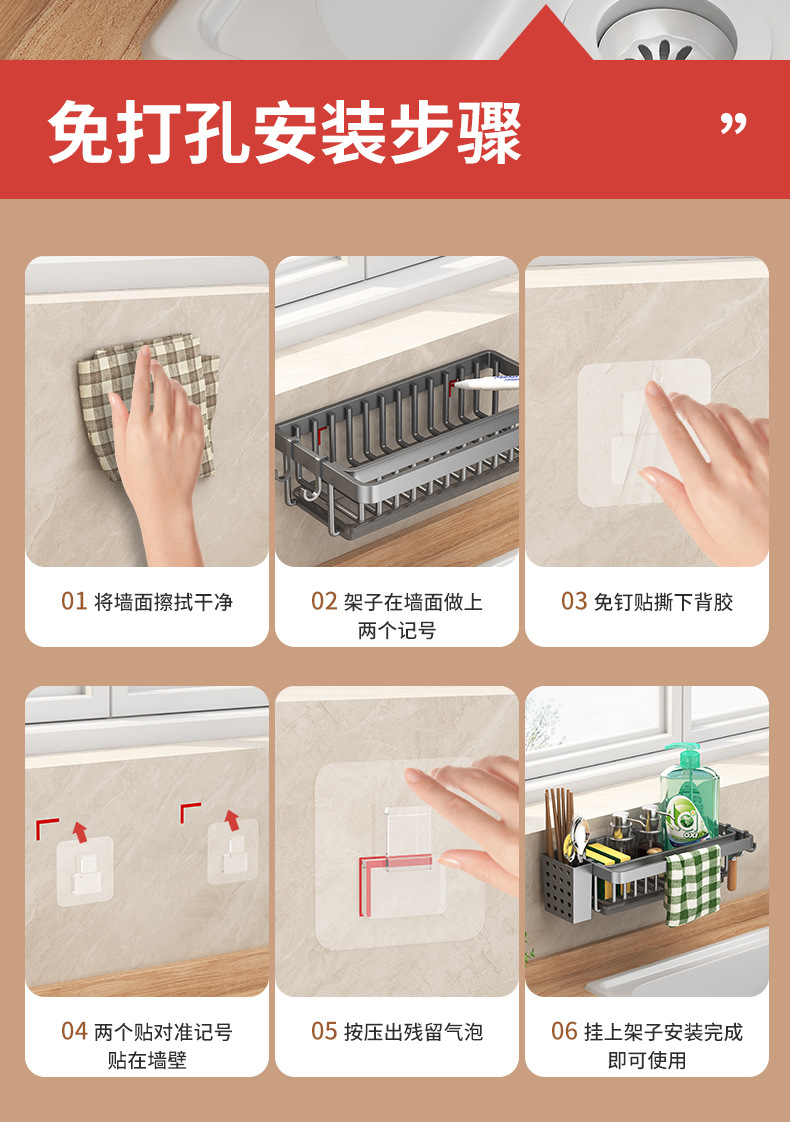 免打孔安装步骤 ”

01 将墙面擦拭干净

02 架子在墙面做上两个记号

03 免钉贴撕下背胶

04 两个贴对准记号贴在墙壁

05 按压出残留气泡

06 挂上架子安装完成即可使用