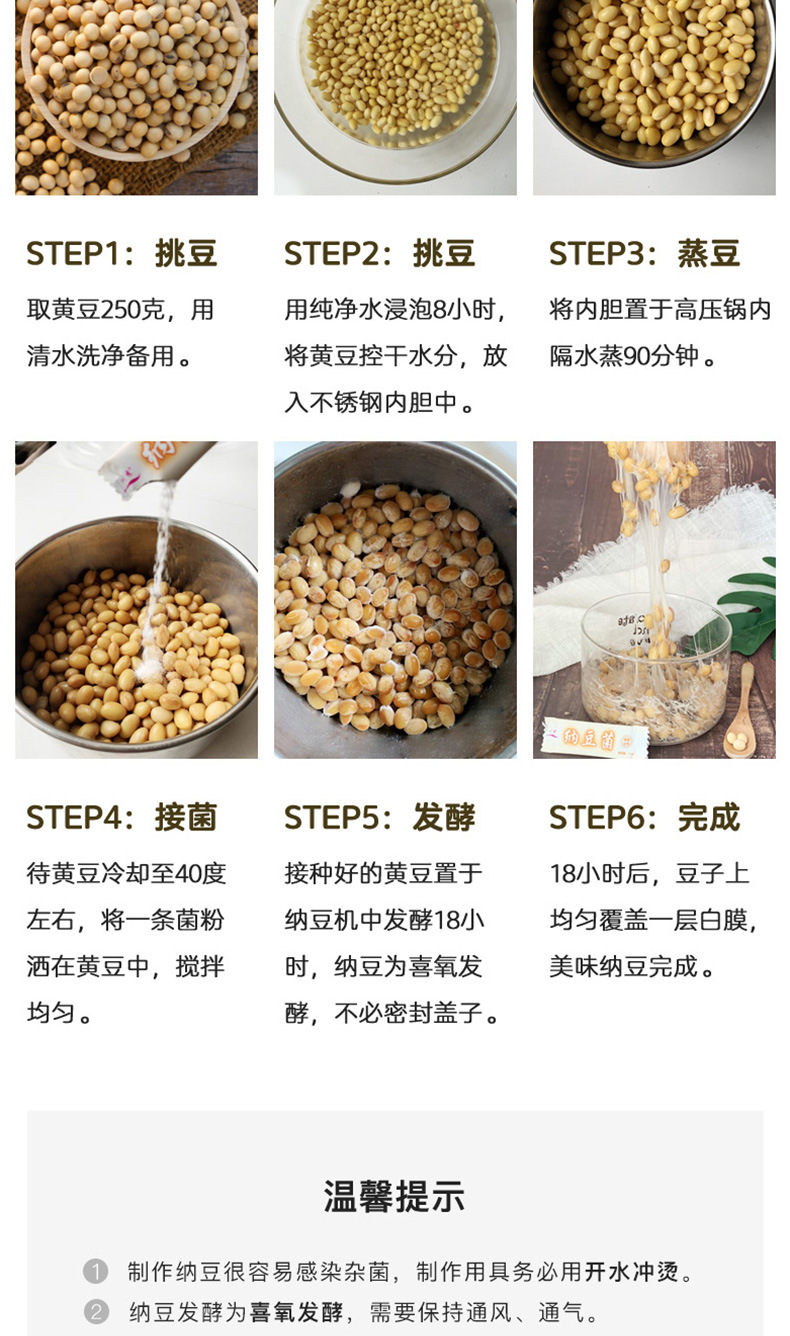 STEP1：挑豆
取黄豆250克，用清水洗净备用。

STEP2：挑豆
用纯净水浸泡8小时，将黄豆控干水分，放入不锈钢内胆中。

STEP3：蒸豆
将内胆置于高压锅内隔水蒸90分钟。

纳豆菌

STEP4：接菌
待黄豆冷却至40度左右，将一条菌粉洒在黄豆中，搅拌均匀。

STEP5：发酵
接种好的黄豆置于纳豆机中发酵18小时，纳豆为喜氧发酵，不必密封盖子。

STEP6：完成
18小时后，豆子上均匀覆盖一层白膜，美味纳豆完成。

温馨提示

1 制作纳豆很容易感染杂菌，制作用具务必用开水冲烫。
2 纳豆发酵为喜氧发酵，需要保持通风、通气。