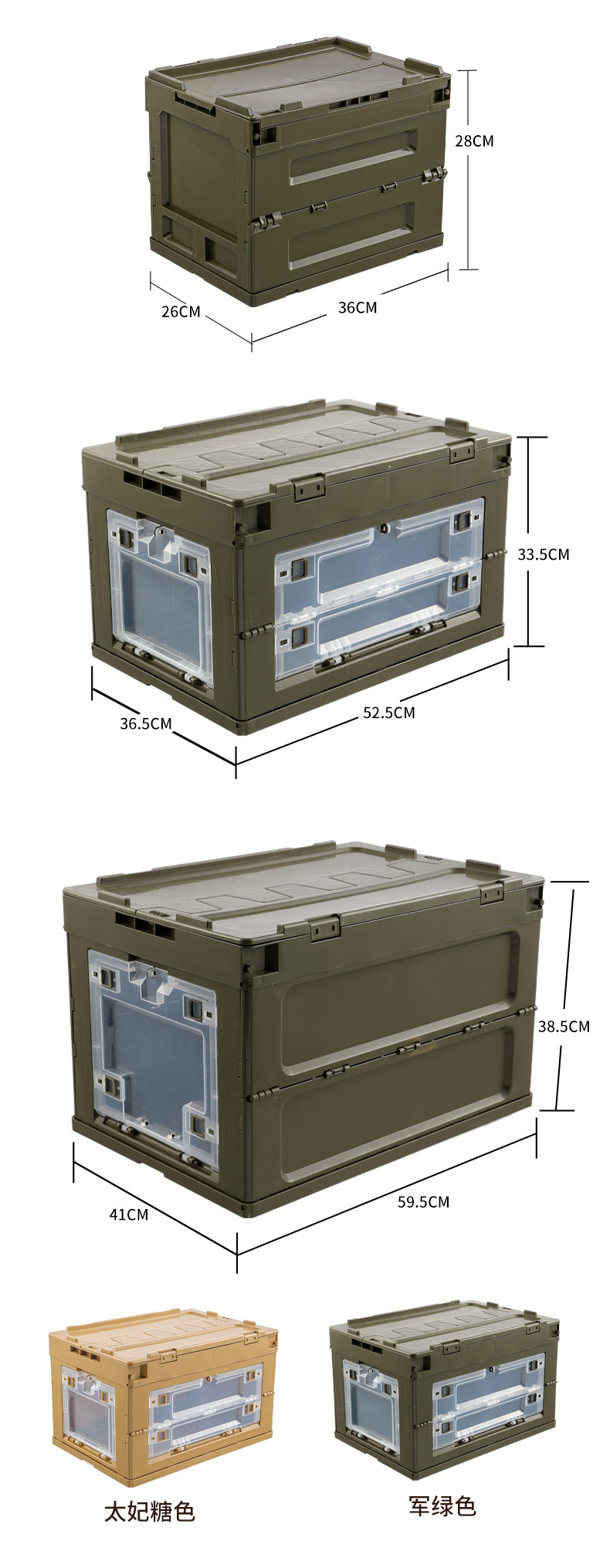 28CM

26CM

36CM

33.5CM

36.5CM

52.5CM

38.5CM

41CM

59.5CM

太妃糖色

军绿色