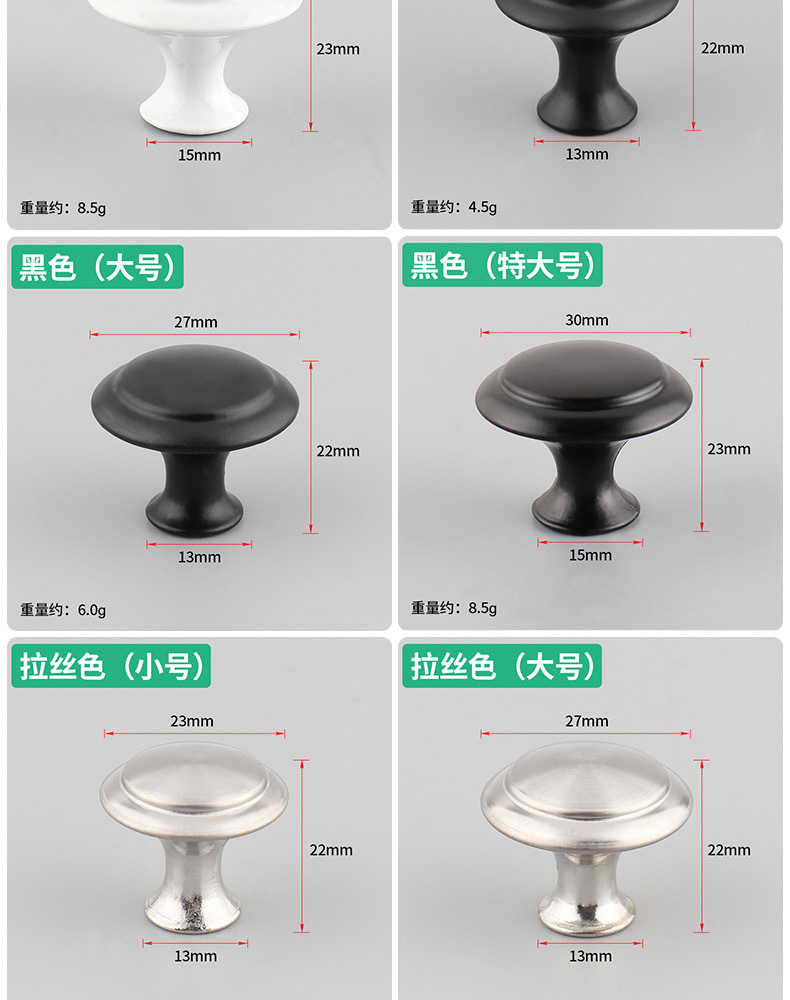 23mm

15mm

重量约：8.5g

22mm

13mm

重量约：4.5g

黑色（大号）

27mm

22mm

13mm

重量约：6.0g

黑色（特大号）

30mm

23mm

15mm

重量约：8.5g

拉丝色（小号）

23mm

22mm

13mm

拉丝色（大号）

27mm

22mm

13mm