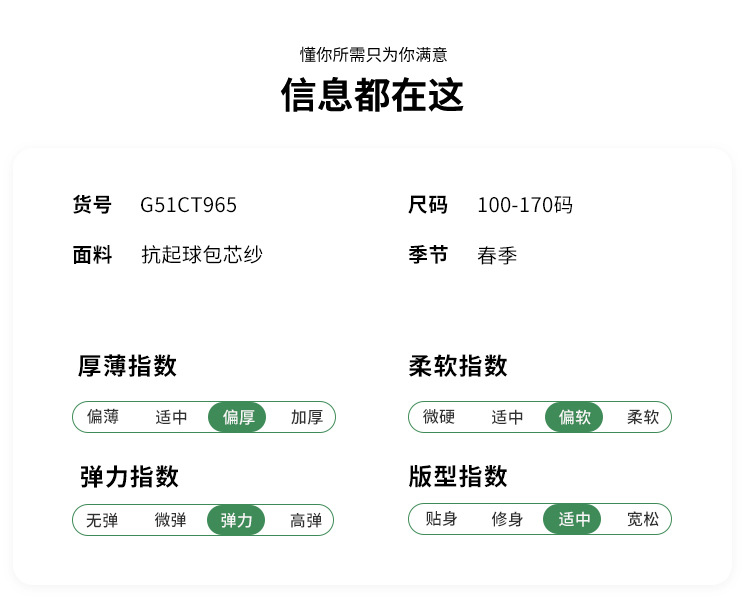 懂你所需只为你满意

信息都在这

货号 G51CT965

面料 抗起球包芯纱

尺码 100-170码

季节 春季

厚薄指数

偏薄 适中 偏厚 加厚

弹力指数

无弹 微弹 弹力 高弹

柔软指数

微硬 适中 偏软 柔软

版型指数

贴身 修身 适中 宽松