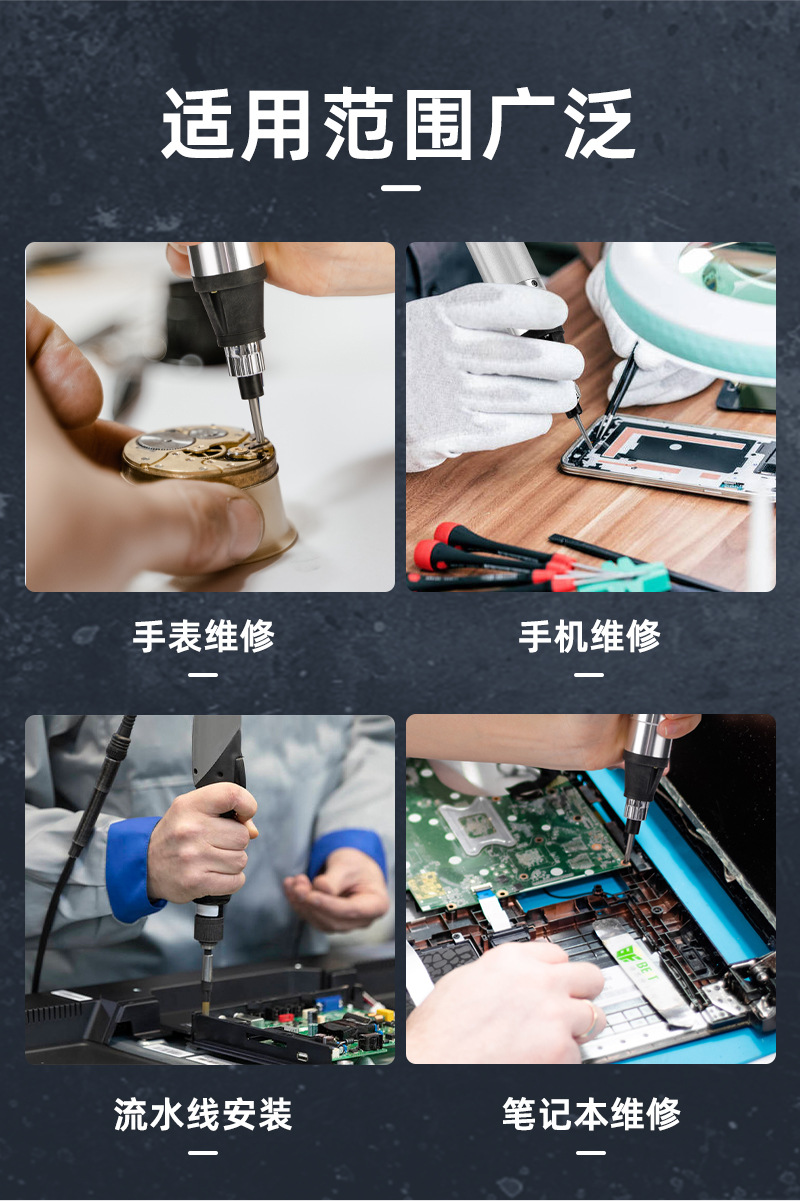 适用范围广泛

手表维修

手机维修

流水线安装

笔记本维修