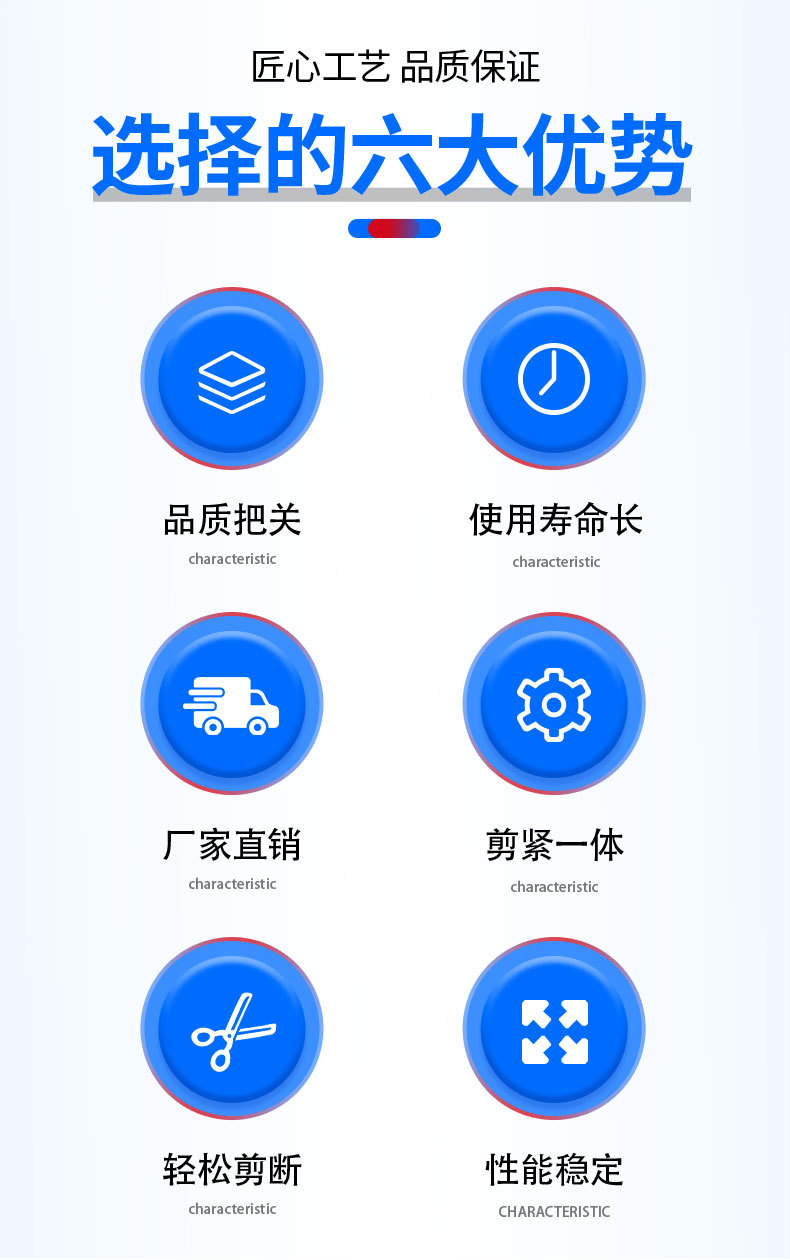 匠心工艺 品质保证

选择的六大优势

品质把关
characteristic

使用寿命长
characteristic

厂家直销
characteristic

剪紧一体
characteristic

轻松剪断
characteristic

性能稳定
CHARACTERISTIC