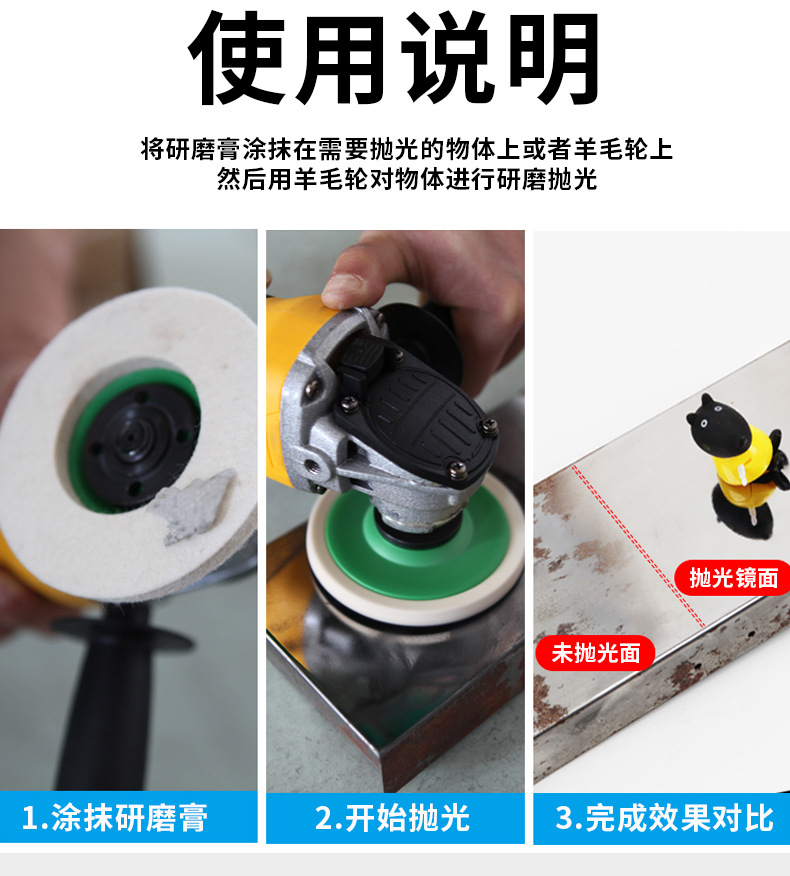 使用说明

将研磨膏涂抹在需要抛光的物体上或者羊毛轮上
然后用羊毛轮对物体进行研磨抛光

抛光镜面

未抛光面

1.涂抹研磨膏

2.开始抛光

3.完成效果对比