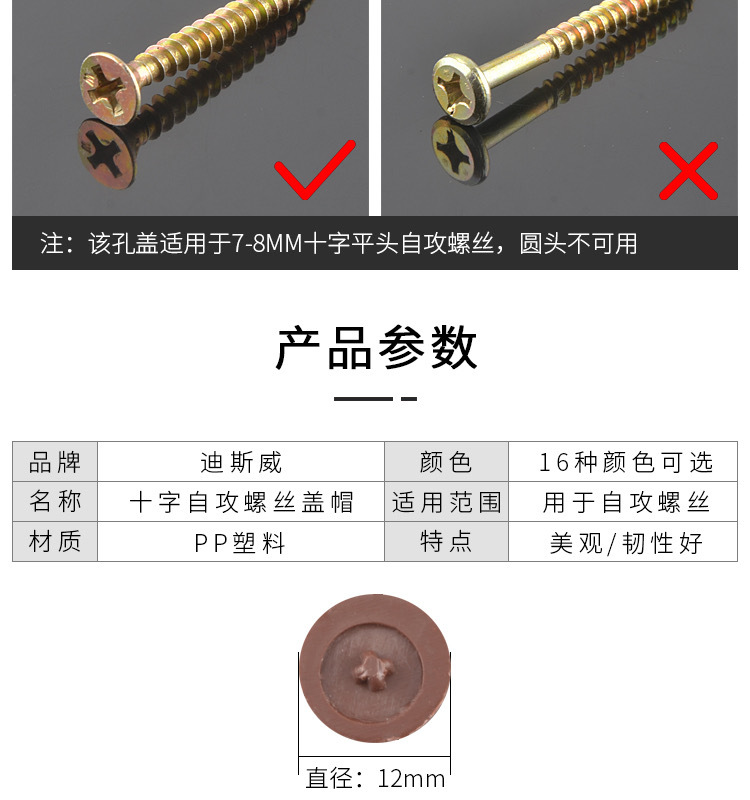 注：该孔盖适用于7-8MM十字平头自攻螺丝，圆头不可用

产品参数

| 品牌 | 迪斯威 | 颜色 | 16种颜色可选 |
|---|---|---|---|
| 名称 | 十字自攻螺丝盖帽 | 适用范围 | 用于自攻螺丝 |
| 材质 | PP塑料 | 特点 | 美观/韧性好 |

直径：12mm