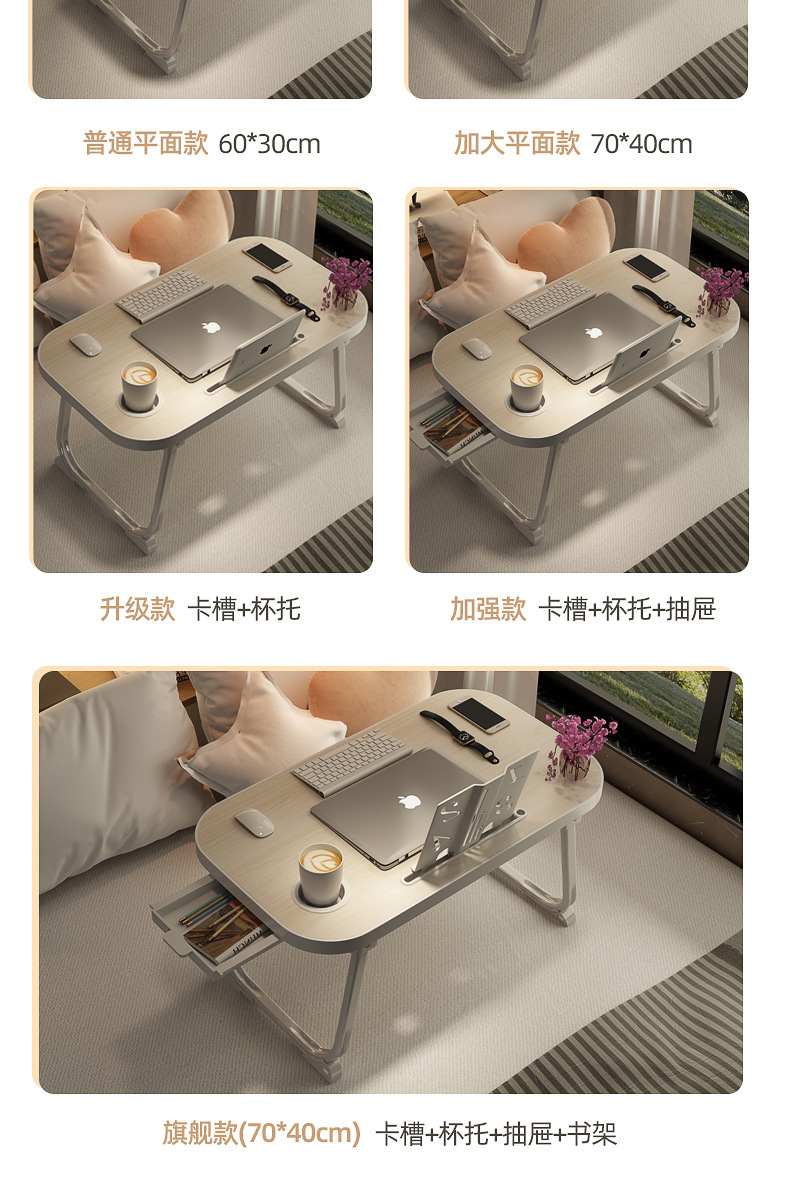 普通平面款 60*30cm

加大平面款 70*40cm

升级款 卡槽+杯托

加强款 卡槽+杯托+抽屉

旗舰款(70*40cm) 卡槽+杯托+抽屉+书架