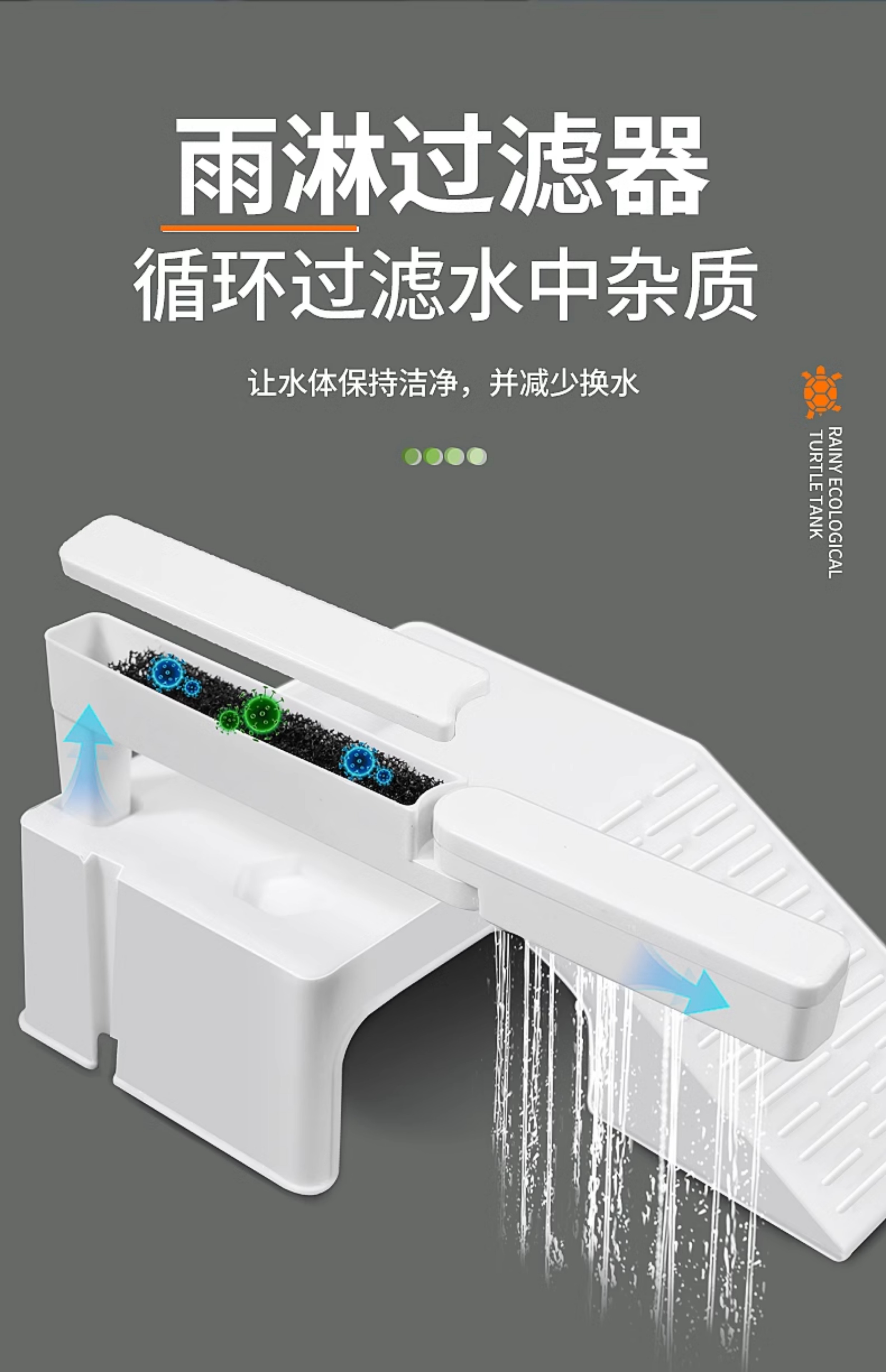 雨淋过滤器
循环过滤水中杂质

让水体保持洁净，并减少换水

RAINY ECOLOGICAL TURTLE TANK