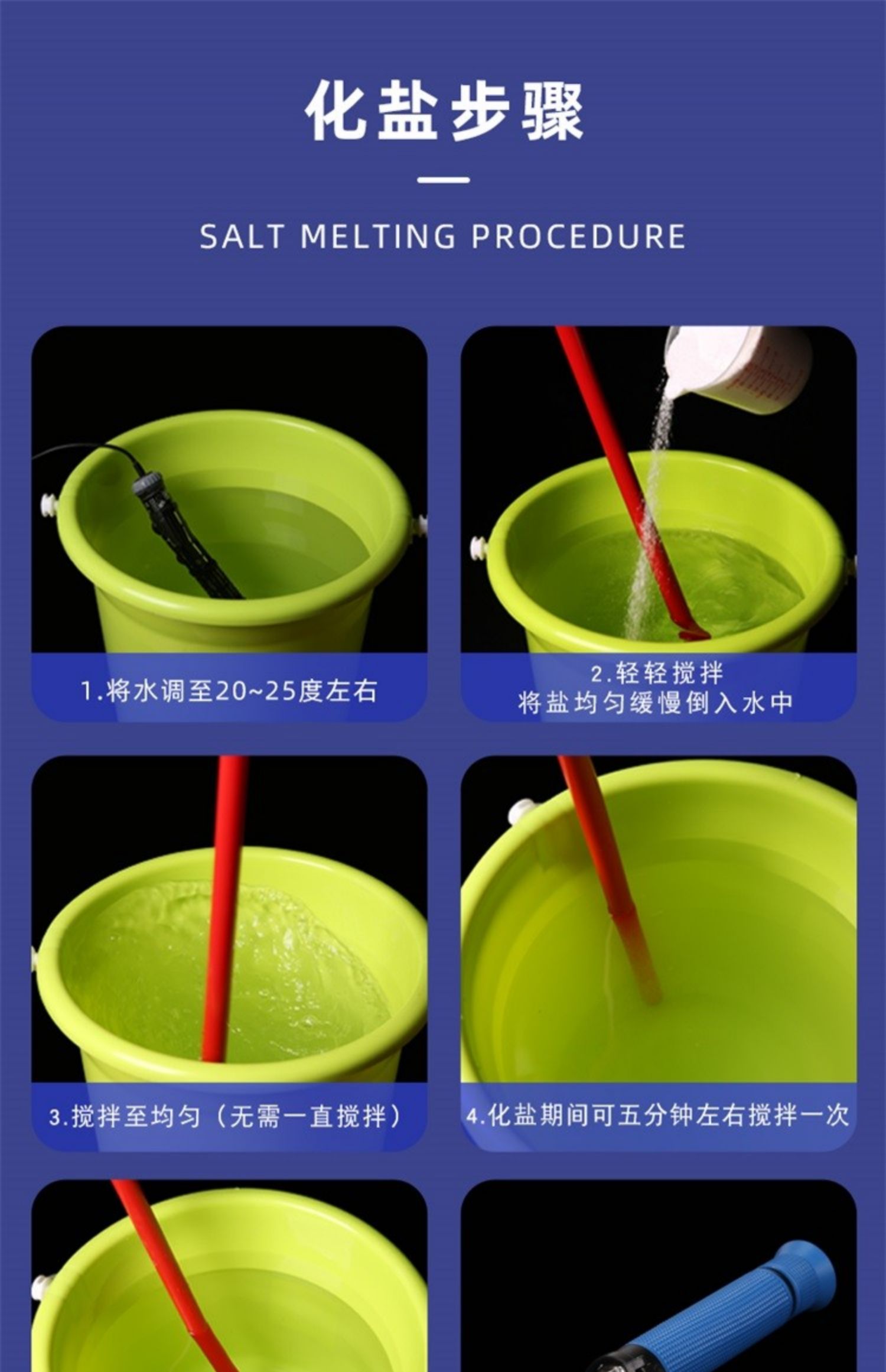 化盐步骤

SALT MELTING PROCEDURE

1.将水调至20~25度左右

2.轻轻搅拌
将盐均匀缓慢倒入水中

3.搅拌至均匀（无需一直搅拌）

4.化盐期间可五分钟左右搅拌一次