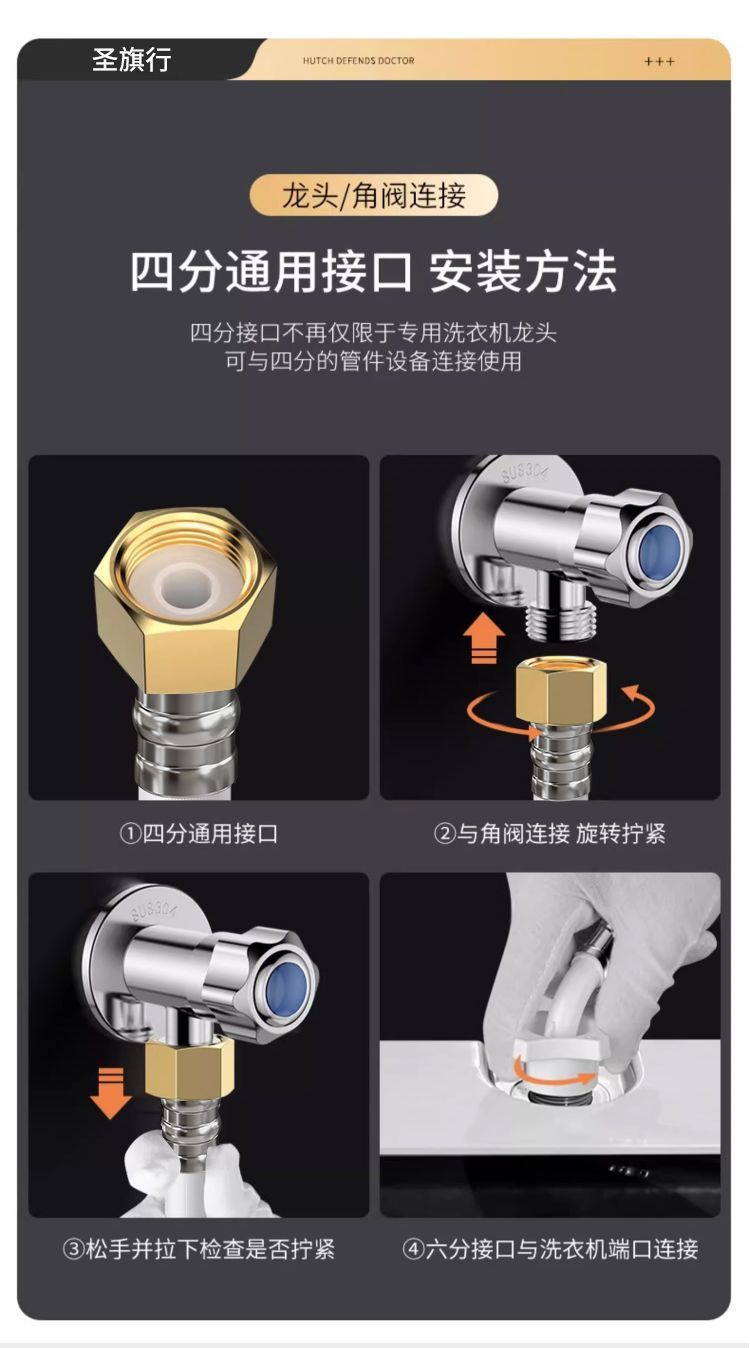 圣旗行

HUTCH DEFENDS DOCTOR

+++

龙头/角阀连接

四分通用接口 安装方法

四分接口不再仅限于专用洗衣机龙头
可与四分的管件设备连接使用

SUS304

①四分通用接口

②与角阀连接 旋转拧紧

SUS304

③松手并拉下检查是否拧紧

④六分接口与洗衣机端口连接