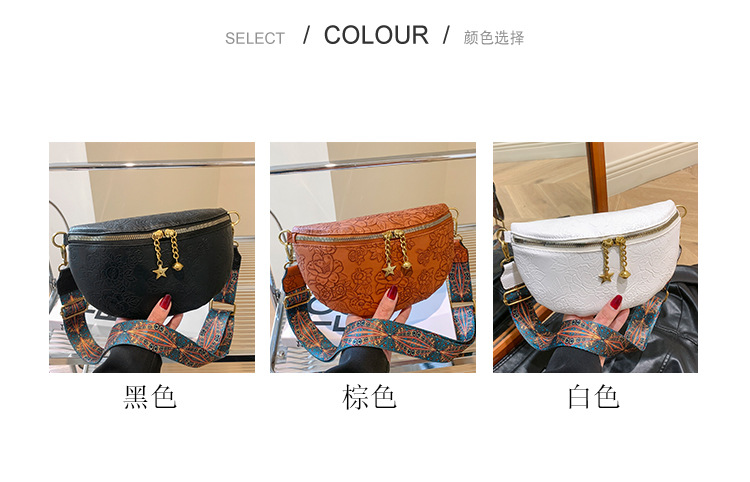 SELECT / COLOUR / 颜色选择

黑色

棕色

白色