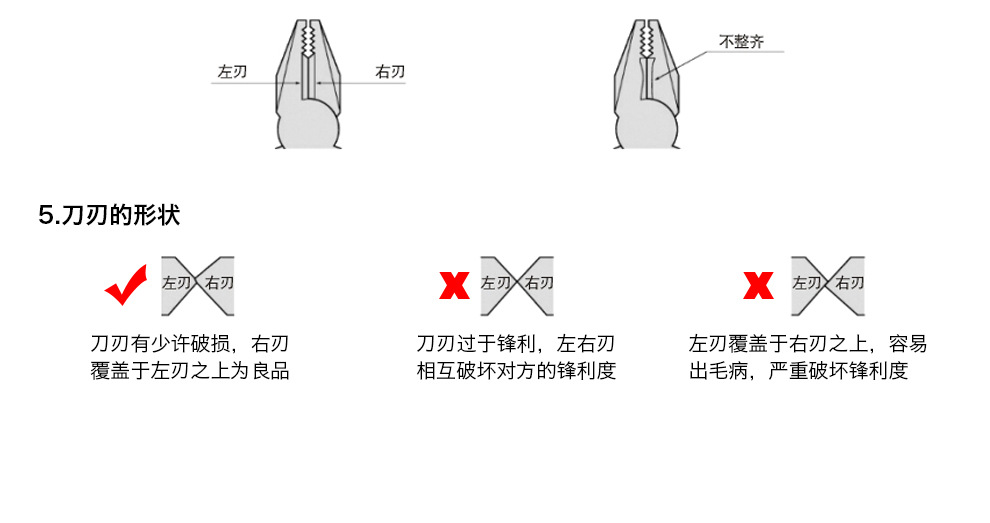 左刃
右刃
不整齐

5.刀刃的形状

左刃 右刃
刀刃有少许破损，右刃覆盖于左刃之上为良品

左刃 右刃
刀刃过于锋利，左右刃相互破坏对方的锋利度

左刃 右刃
左刃覆盖于右刃之上，容易出毛病，严重破坏锋利度