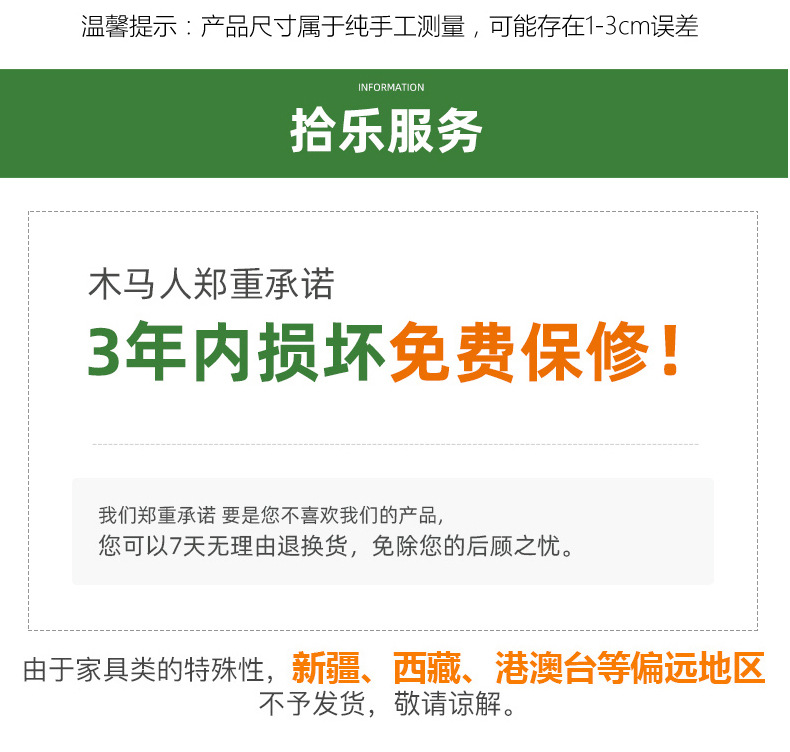 温馨提示：产品尺寸属于纯手工测量，可能存在1-3cm误差

INFORMATION
拾乐服务

木马人郑重承诺
3年内损坏免费保修！

我们郑重承诺 要是您不喜欢我们的产品，
您可以7天无理由退换货，免除您的后顾之忧。

由于家具类的特殊性，新疆、西藏、港澳台等偏远地区不予发货，敬请谅解。