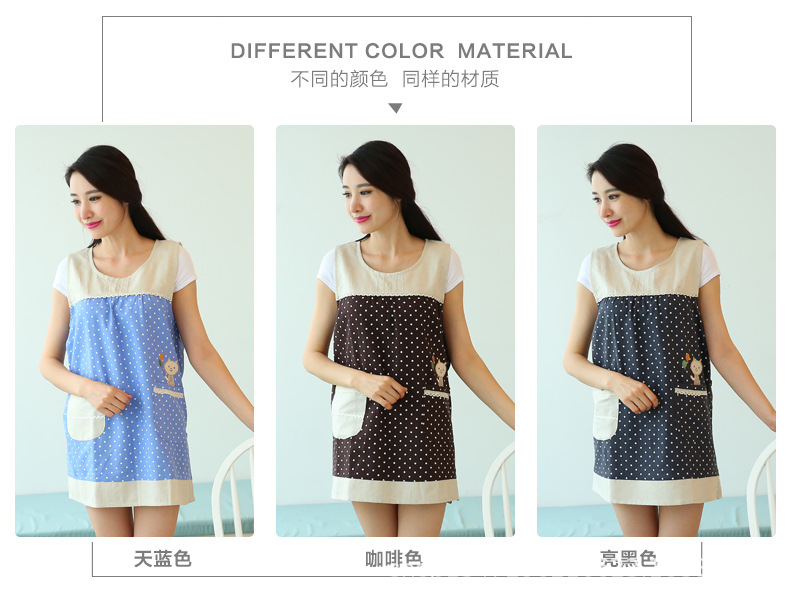 DIFFERENT COLOR MATERIAL
不同的颜色 同样的材质

天蓝色

咖啡色

亮黑色