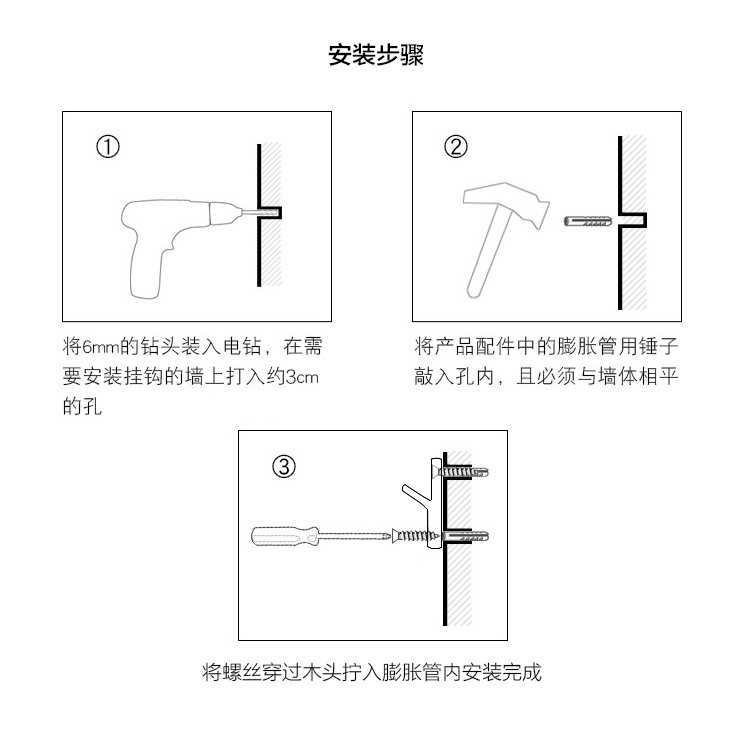 安装步骤

①

将6mm的钻头装入电钻，在需要安装挂钩的墙上打入约3cm的孔

②

将产品配件中的膨胀管用锤子敲入孔内，且必须与墙体相平

③

将螺丝穿过木头拧入膨胀管内安装完成