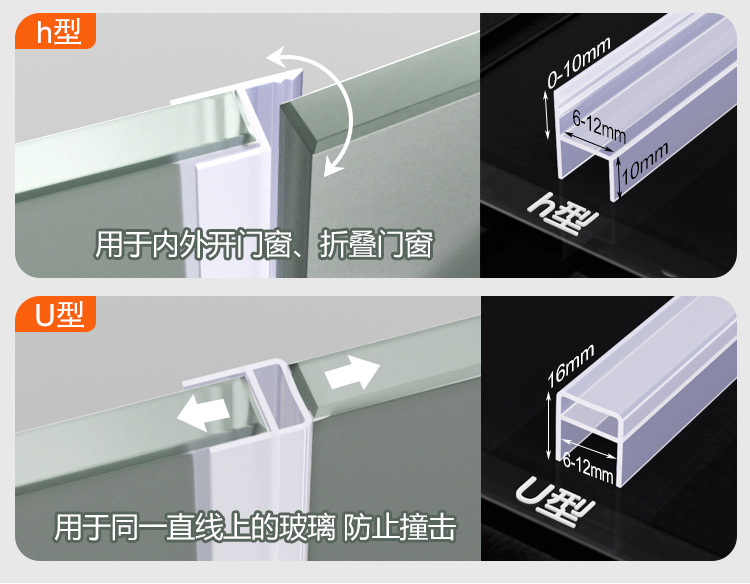 h型

用于内外开门窗、折叠门窗

0-10mm
6-12mm
10mm
h型

U型

用于同一直线上的玻璃 防止撞击

16mm
6-12mm
U型