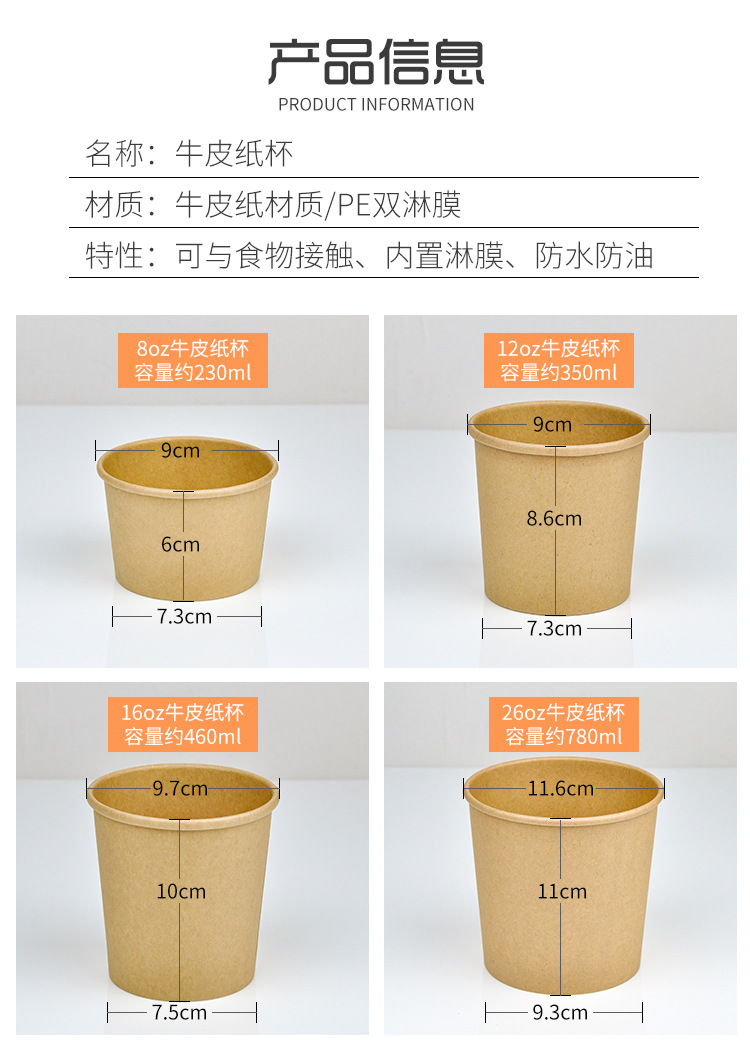 产品信息
PRODUCT INFORMATION

名称：牛皮纸杯

材质：牛皮纸材质/PE双淋膜

特性：可与食物接触、内置淋膜、防水防油

8oz牛皮纸杯
容量约230ml
9cm
6cm
7.3cm

12oz牛皮纸杯
容量约350ml
9cm
8.6cm
7.3cm

16oz牛皮纸杯
容量约460ml
9.7cm
10cm
7.5cm

26oz牛皮纸杯
容量约780ml
11.6cm
11cm
9.3cm