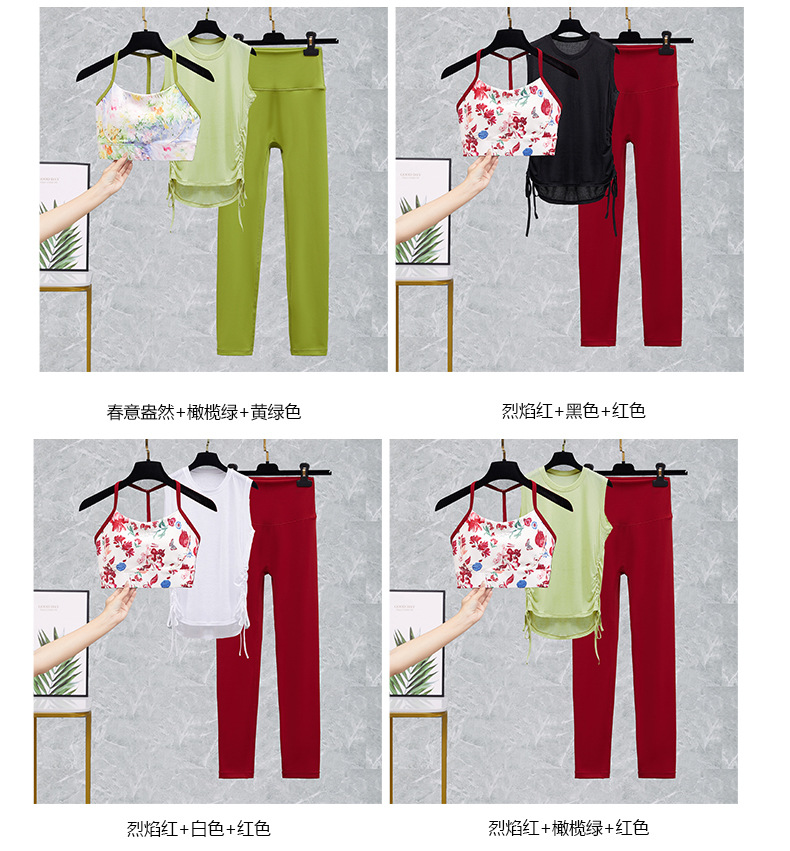 春意盎然+橄榄绿+黄绿色

烈焰红+黑色+红色

烈焰红+白色+红色

烈焰红+橄榄绿+红色