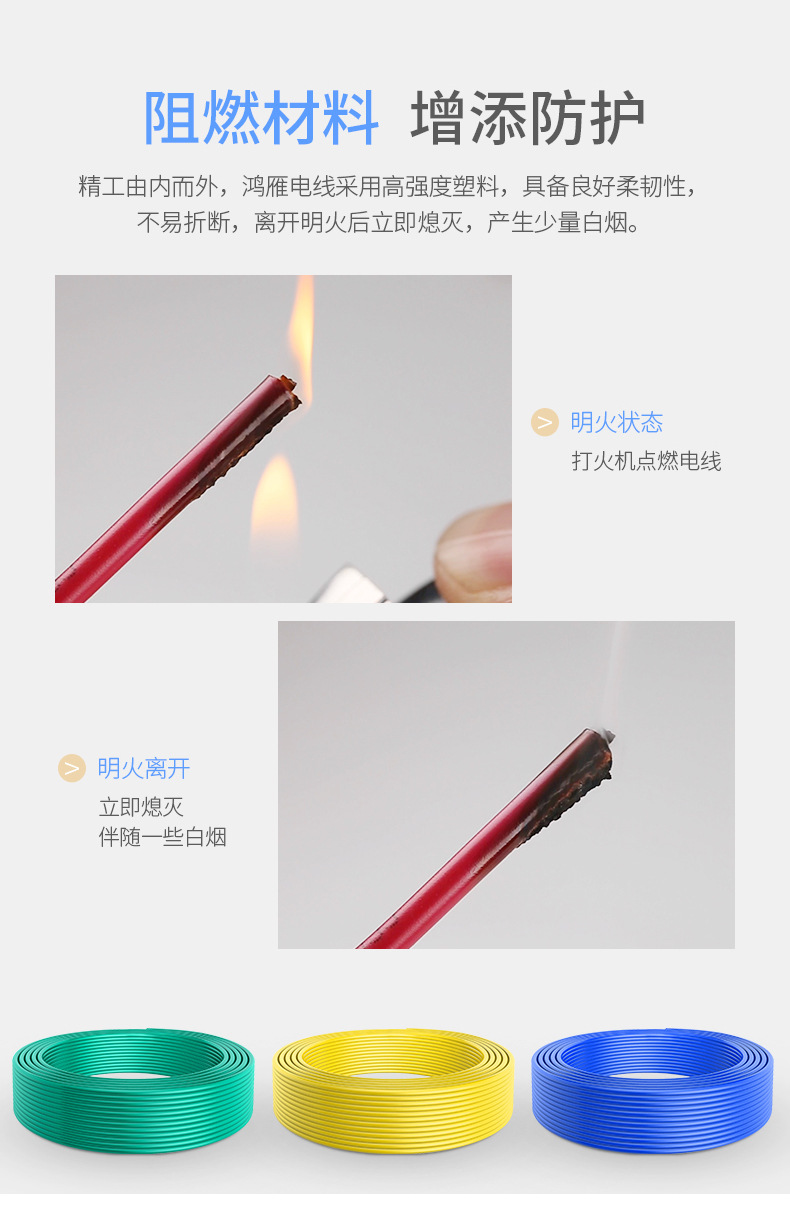 阻燃材料 增添防护

精工由内而外，鸿雁电线采用高强度塑料，具备良好柔韧性，不易折断，离开明火后立即熄灭，产生少量白烟。

> 明火状态
打火机点燃电线

> 明火离开
立即熄灭
伴随一些白烟