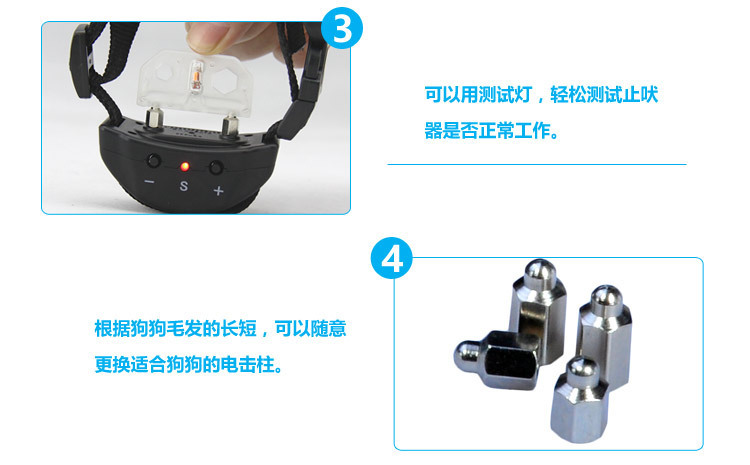 3

− S +

可以用测试灯，轻松测试止吠器是否正常工作。

4

根据狗狗毛发的长短，可以随意更换适合狗狗的电击柱。