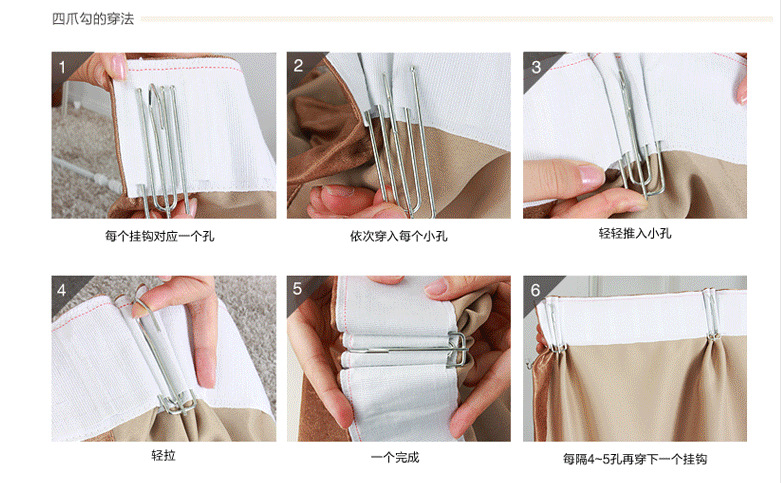 四爪勾的穿法

1

每个挂钩对应一个孔

2

依次穿入每个小孔

3

轻轻推入小孔

4

轻拉

5

一个完成

6

每隔4~5孔再穿下一个挂钩