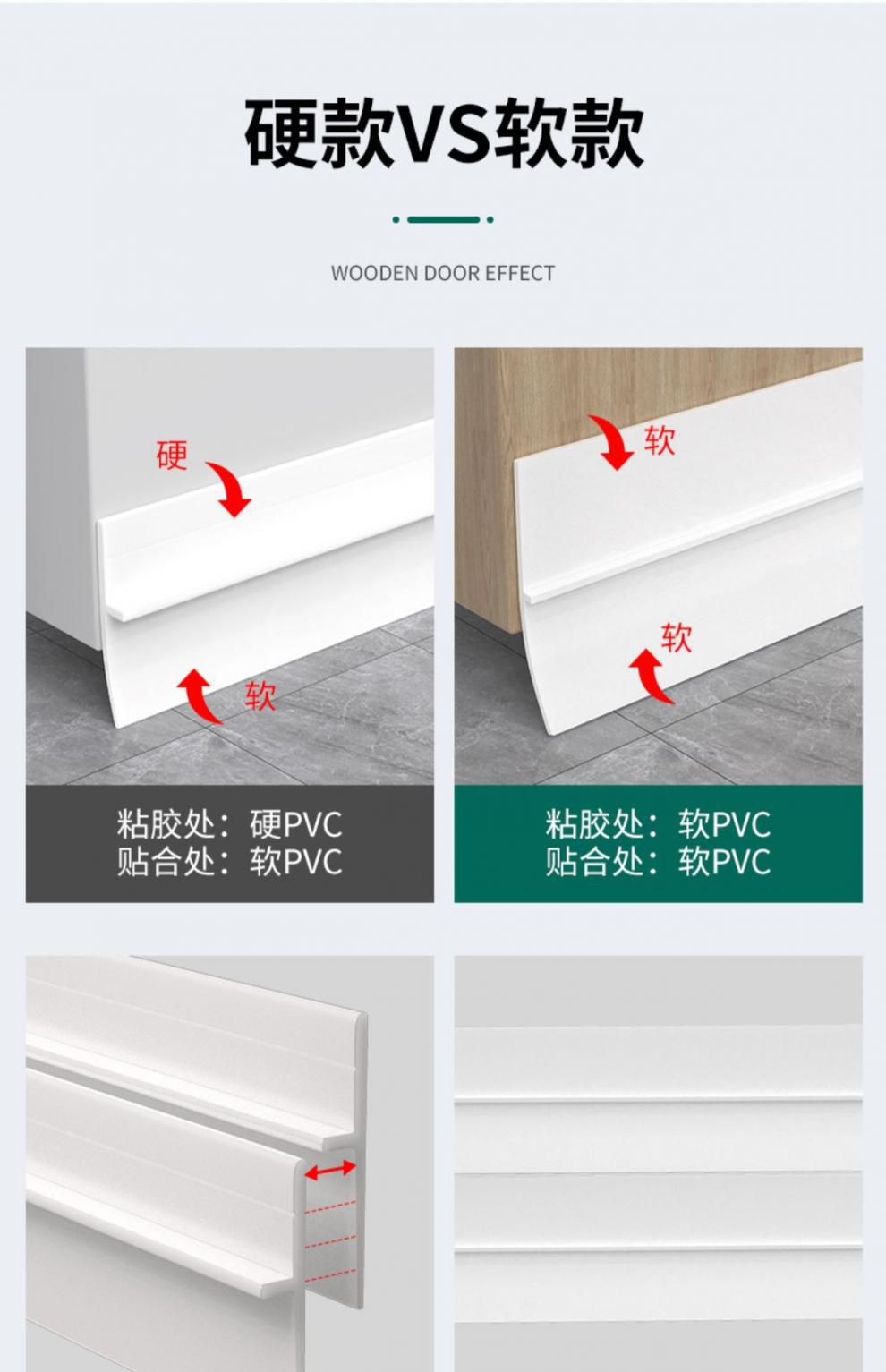 硬款VS软款

WOODEN DOOR EFFECT

硬

软

粘胶处：硬PVC
贴合处：软PVC

软

软

粘胶处：软PVC
贴合处：软PVC