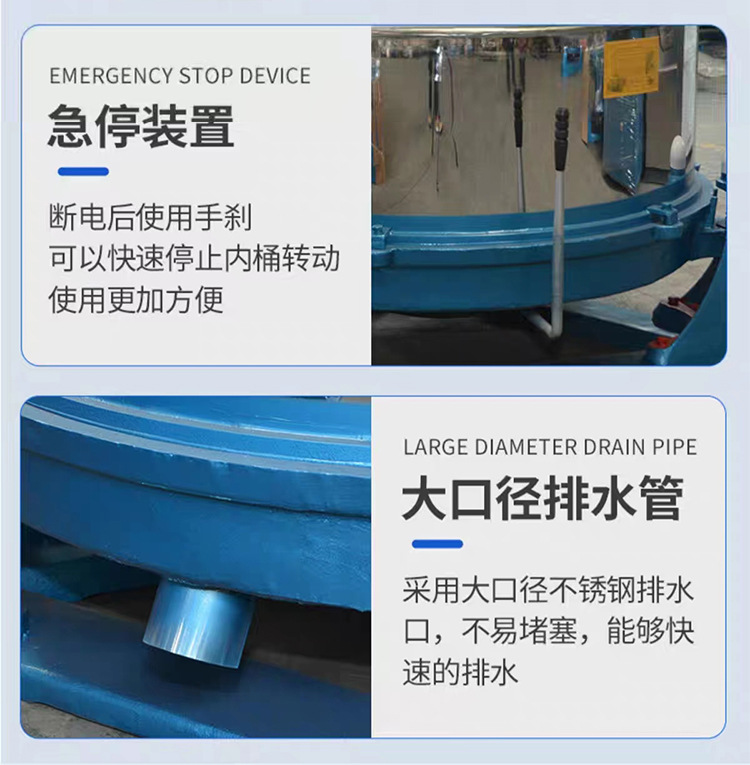 EMERGENCY STOP DEVICE

急停装置

断电后使用手刹
可以快速停止内桶转动
使用更加方便

LARGE DIAMETER DRAIN PIPE

大口径排水管

采用大口径不锈钢排水口，不易堵塞，能够快速的排水