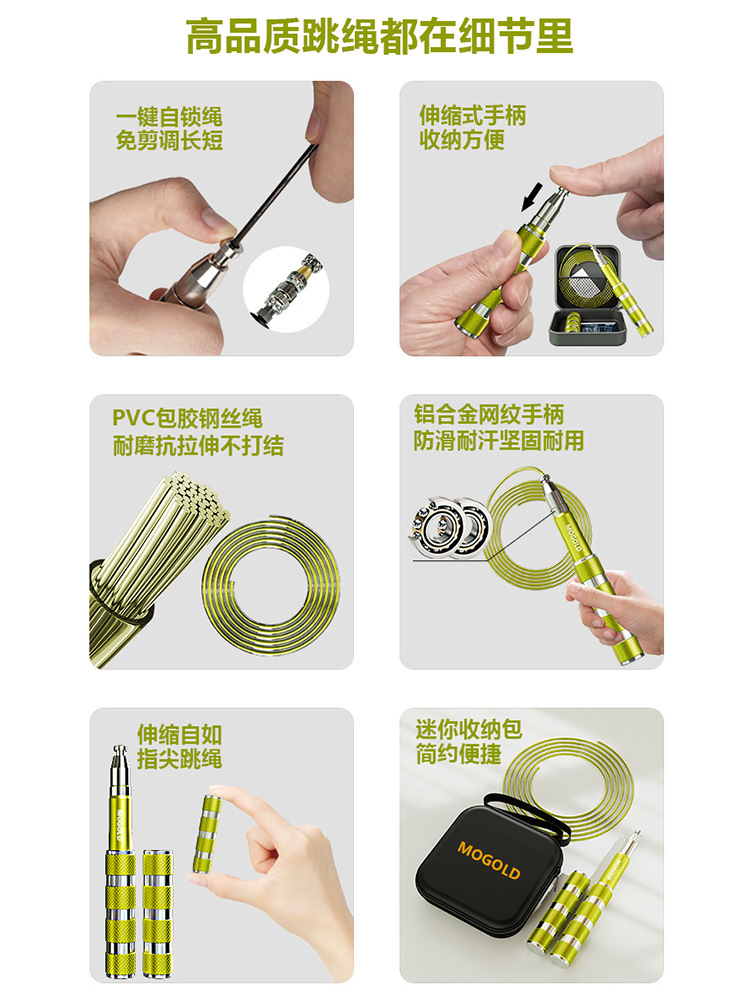 高品质跳绳都在细节里

一键自锁绳
免剪调长短

伸缩式手柄
收纳方便

PVC包胶钢丝绳
耐磨抗拉伸不打结

铝合金网纹手柄
防滑耐汗坚固耐用

MOGOLD

伸缩自如
指尖跳绳

MOGOLD

迷你收纳包
简约便捷

MOGOLD