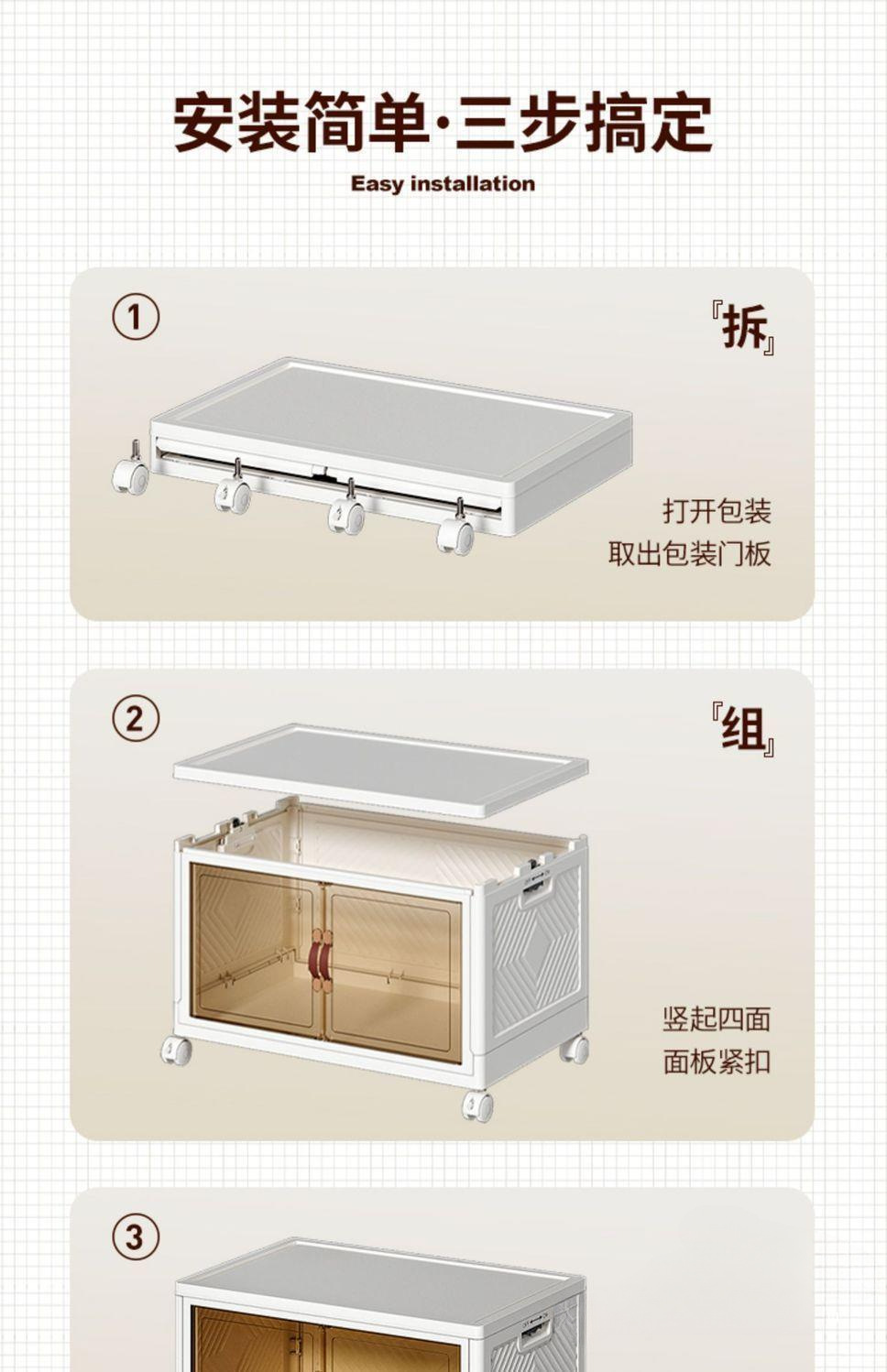 安装简单·三步搞定
Easy installation

①
『拆』
打开包装
取出包装门板

②
『组』
竖起四面
面板紧扣

③