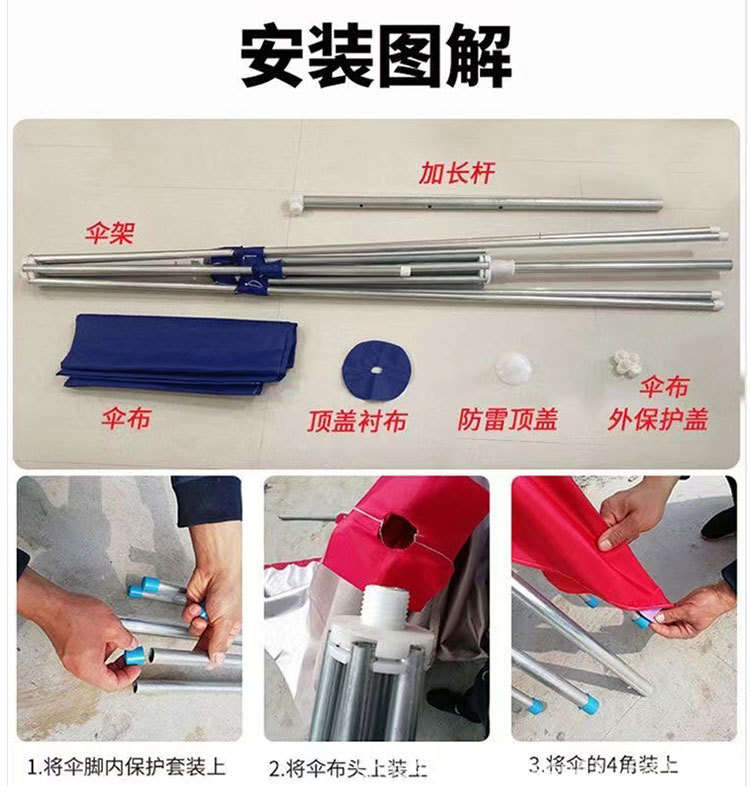 安装图解

加长杆

伞架

伞布

顶盖衬布

防雷顶盖

伞布
外保护盖

1.将伞脚内保护套装上

2.将伞布头上装上

3.将伞的4角装上