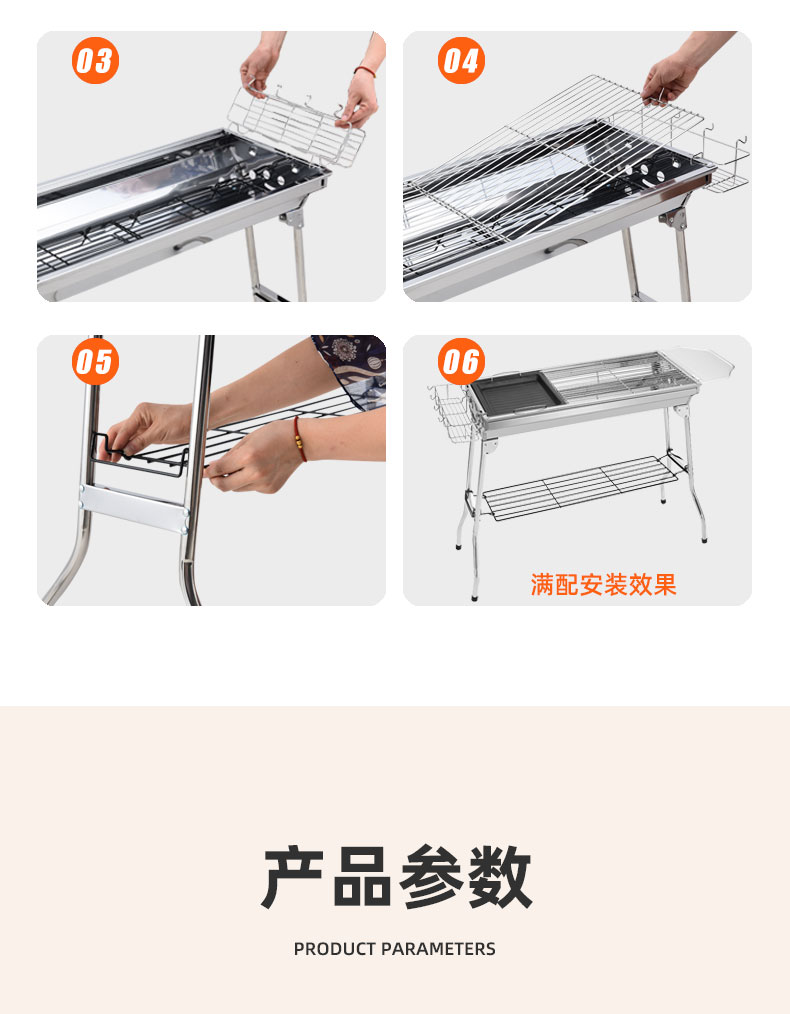 03

04

05

06

满配安装效果

产品参数

PRODUCT PARAMETERS