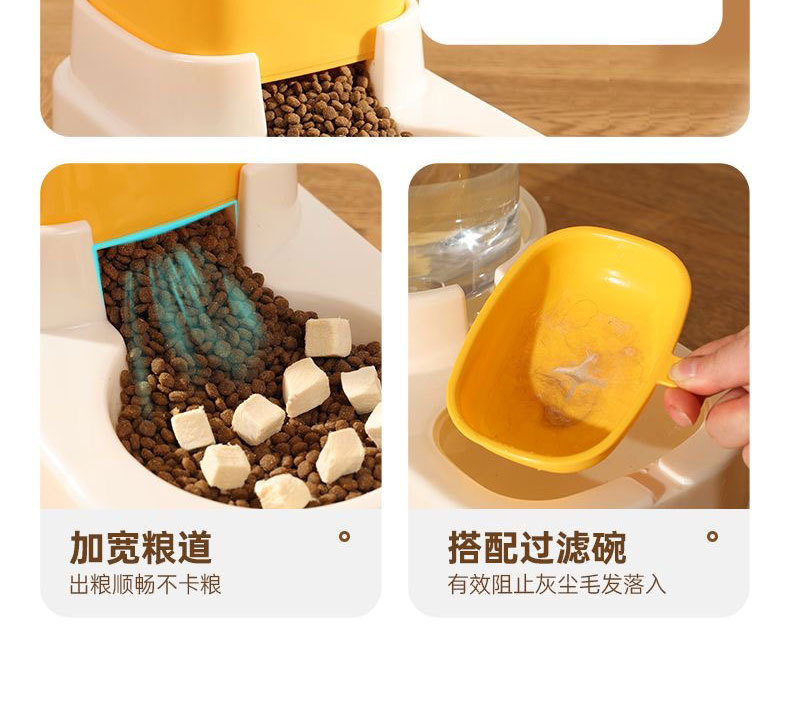 加宽粮道
出粮顺畅不卡粮

搭配过滤碗
有效阻止灰尘毛发落入