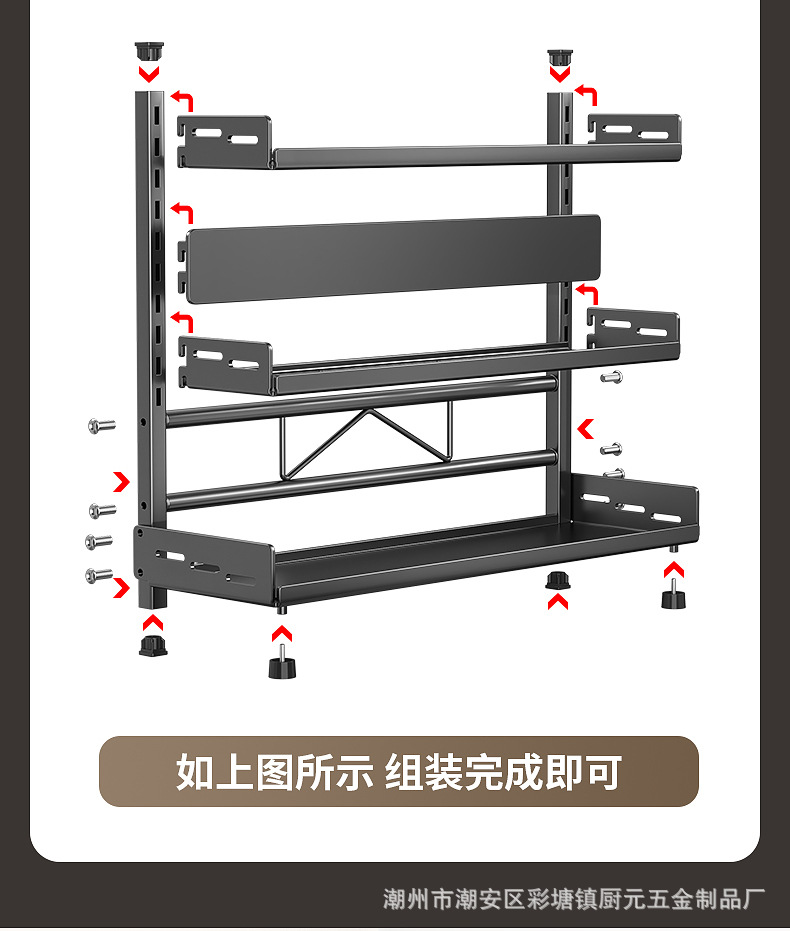 如上图所示 组装完成即可

潮州市潮安区彩塘镇厨元五金制品厂