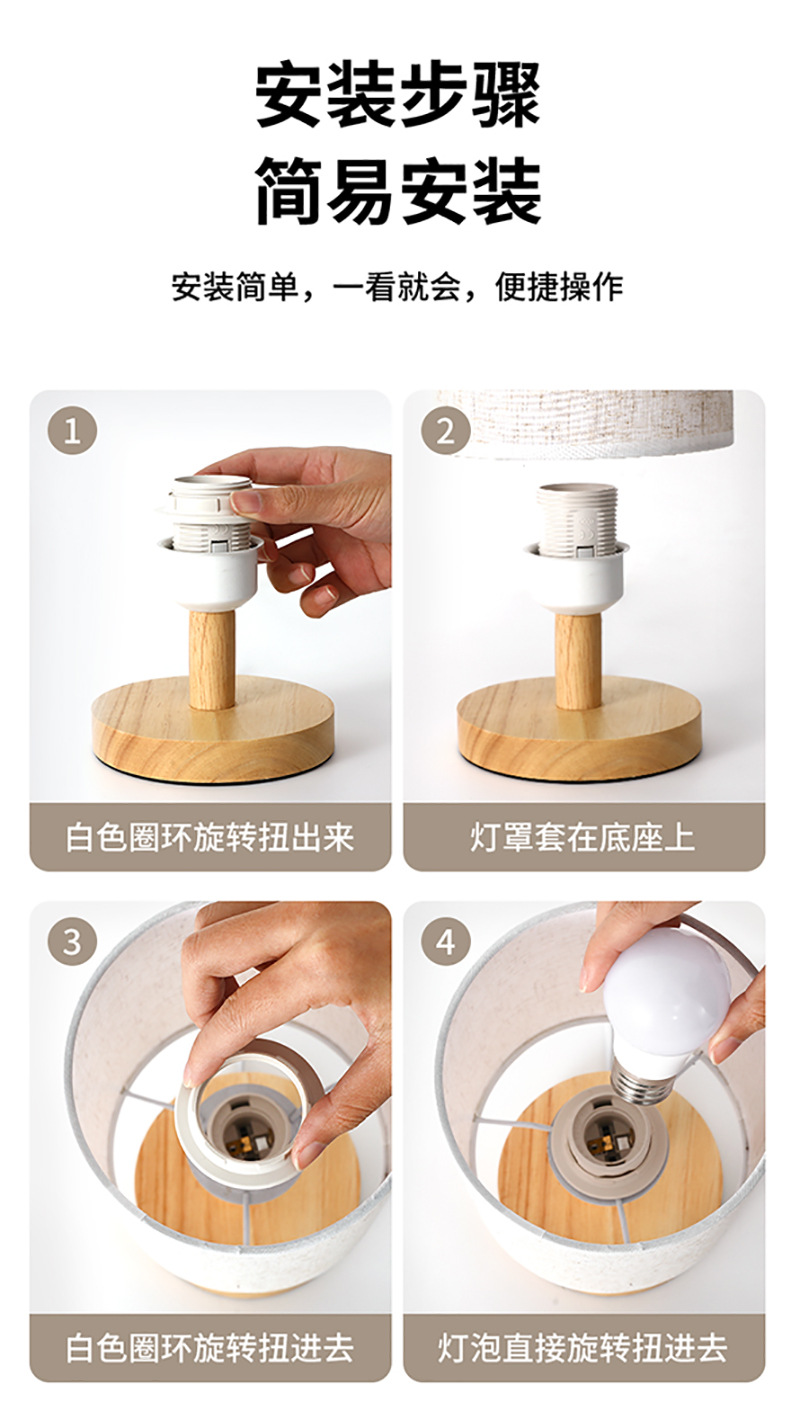 安装步骤
简易安装

安装简单，一看就会，便捷操作

1
白色圈环旋转扭出来

2
灯罩套在底座上

3
白色圈环旋转扭进去

4
灯泡直接旋转扭进去