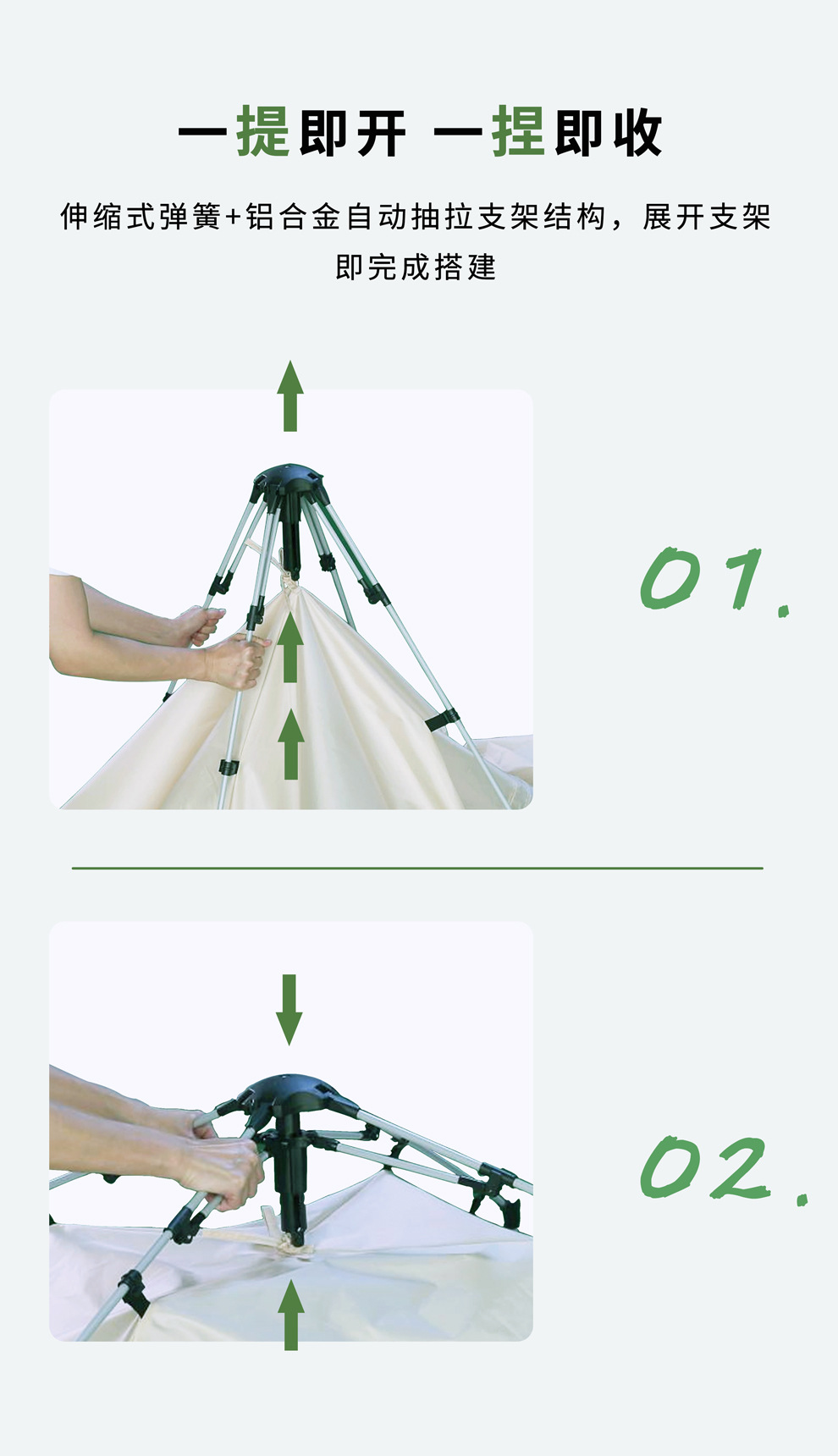 一提即开 一捏即收

伸缩式弹簧+铝合金自动抽拉支架结构，展开支架即完成搭建

01.

02.