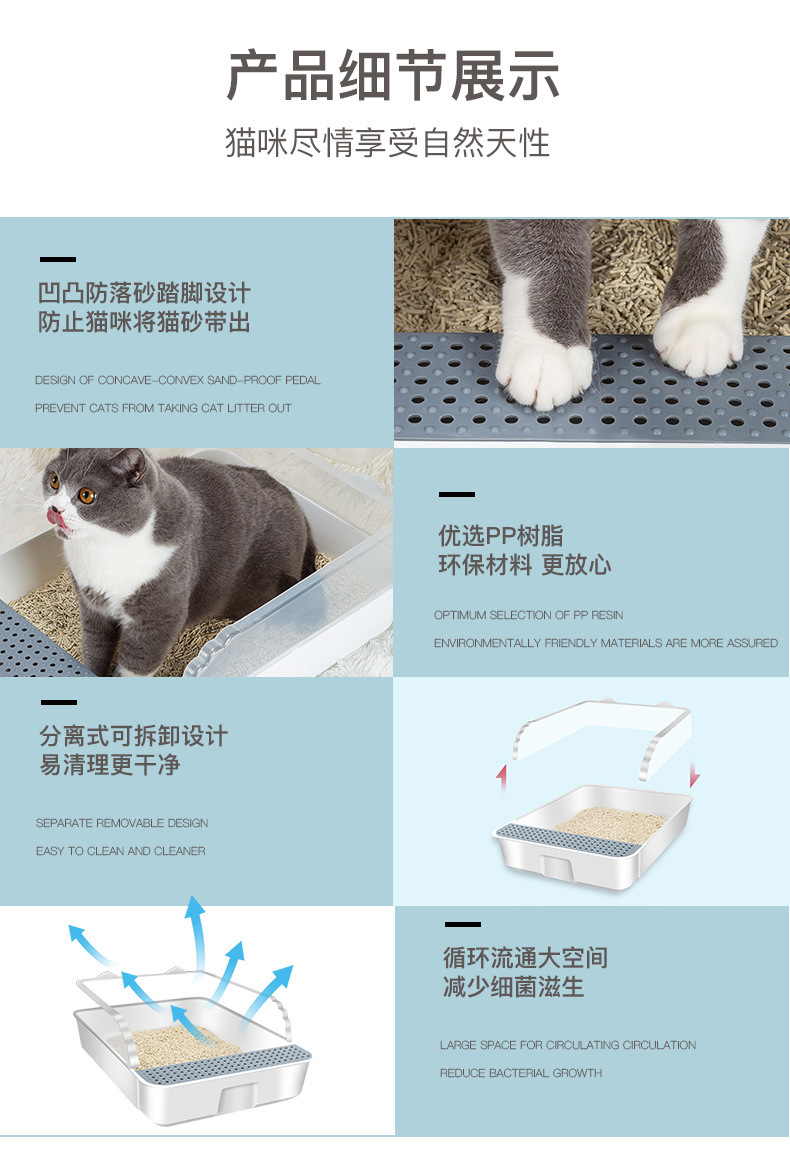 产品细节展示

猫咪尽情享受自然天性

凹凸防落砂踏脚设计
防止猫咪将猫砂带出

DESIGN OF CONCAVE-CONVEX SAND-PROOF PEDAL

PREVENT CATS FROM TAKING CAT LITTER OUT

优选PP树脂
环保材料 更放心

OPTIMUM SELECTION OF PP RESIN

ENVIRONMENTALLY FRIENDLY MATERIALS ARE MORE ASSURED

分离式可拆卸设计
易清理更干净

SEPARATE REMOVABLE DESIGN

EASY TO CLEAN AND CLEANER

循环流通大空间
减少细菌滋生

LARGE SPACE FOR CIRCULATING CIRCULATION

REDUCE BACTERIAL GROWTH