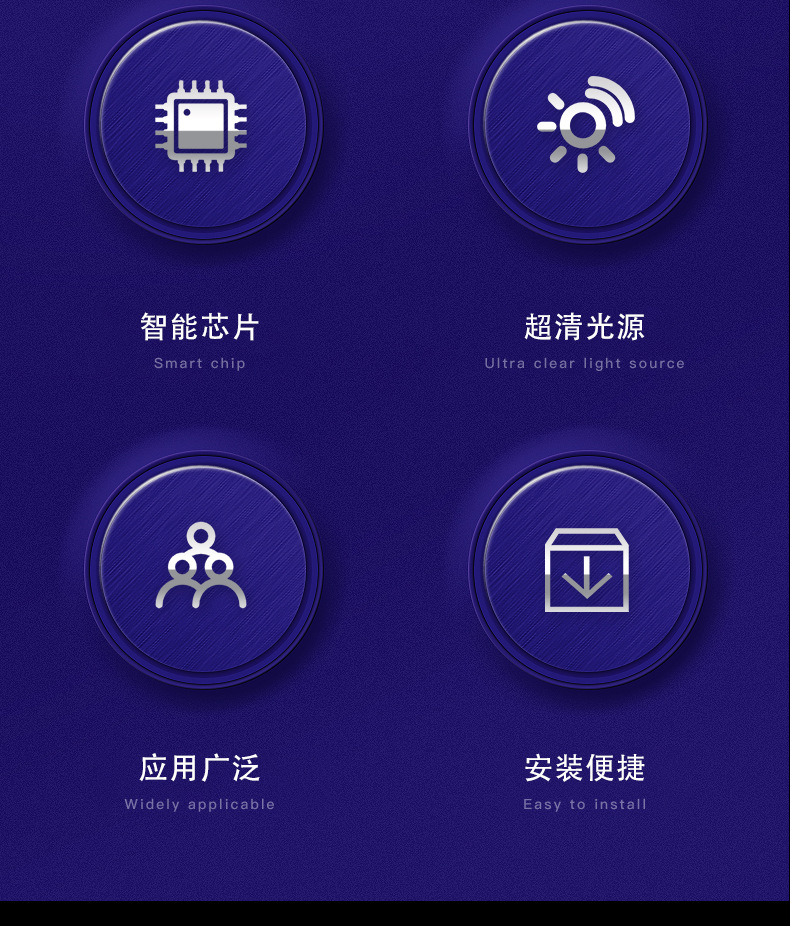 智能芯片
Smart chip

超清光源
Ultra clear light source

应用广泛
Widely applicable

安装便捷
Easy to install