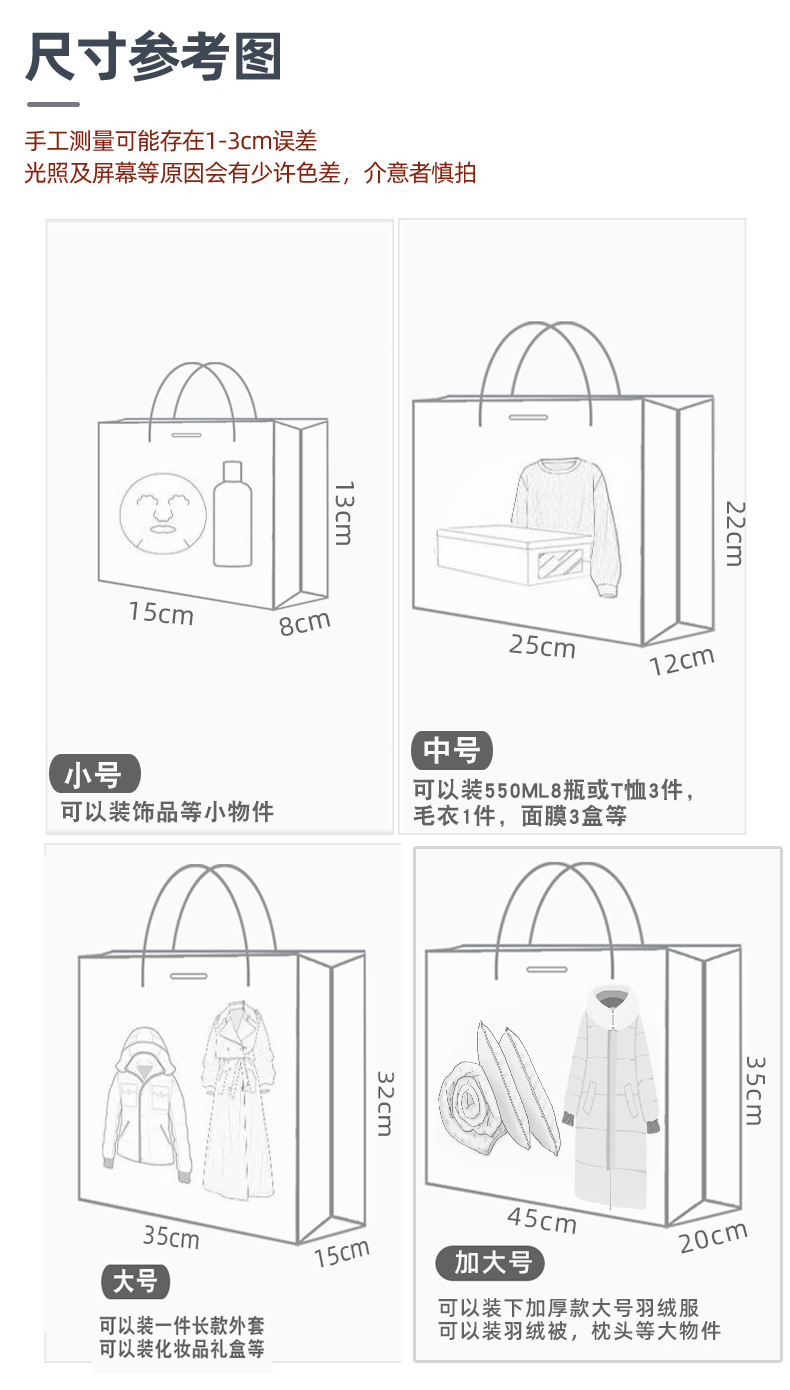 尺寸参考图

手工测量可能存在1-3cm误差
光照及屏幕等原因会有少许色差，介意者慎拍

13cm
15cm
8cm

小号
可以装饰品等小物件

22cm
25cm
12cm

中号
可以装550ML8瓶或T恤3件，毛衣1件，面膜3盒等

32cm
35cm
15cm

大号
可以装一件长款外套
可以装化妆品礼盒等

35cm
45cm
20cm

加大号
可以装下加厚款大号羽绒服
可以装羽绒被，枕头等大物件