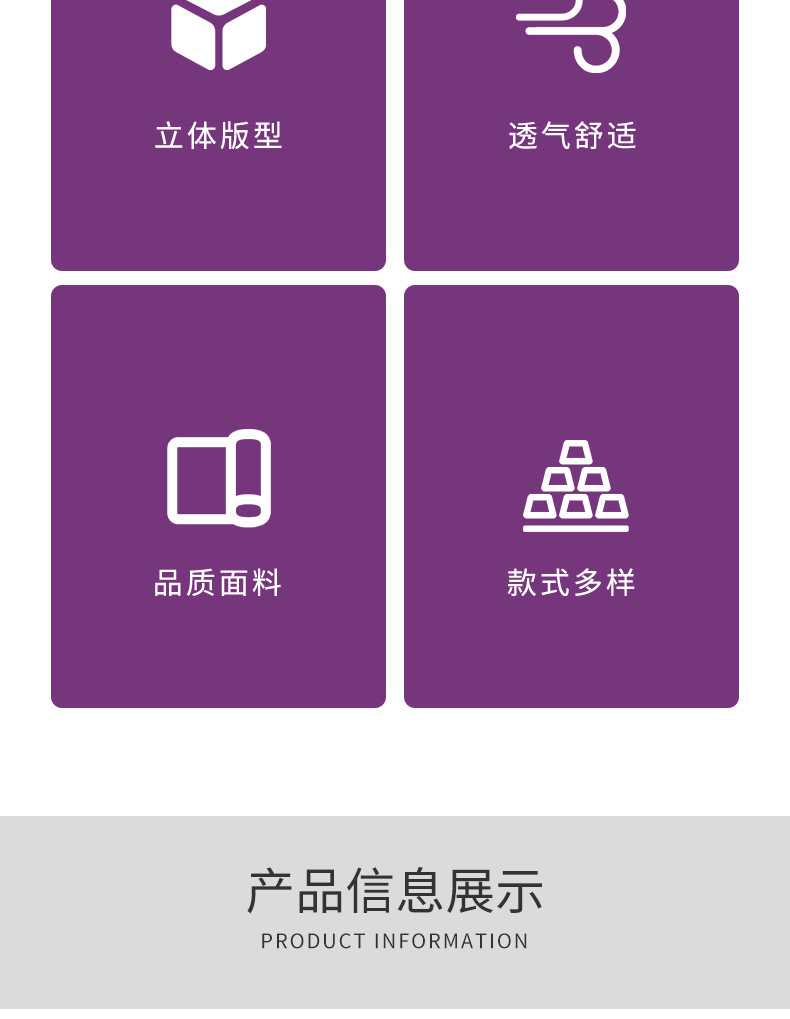 立体版型

透气舒适

品质面料

款式多样

产品信息展示

PRODUCT INFORMATION