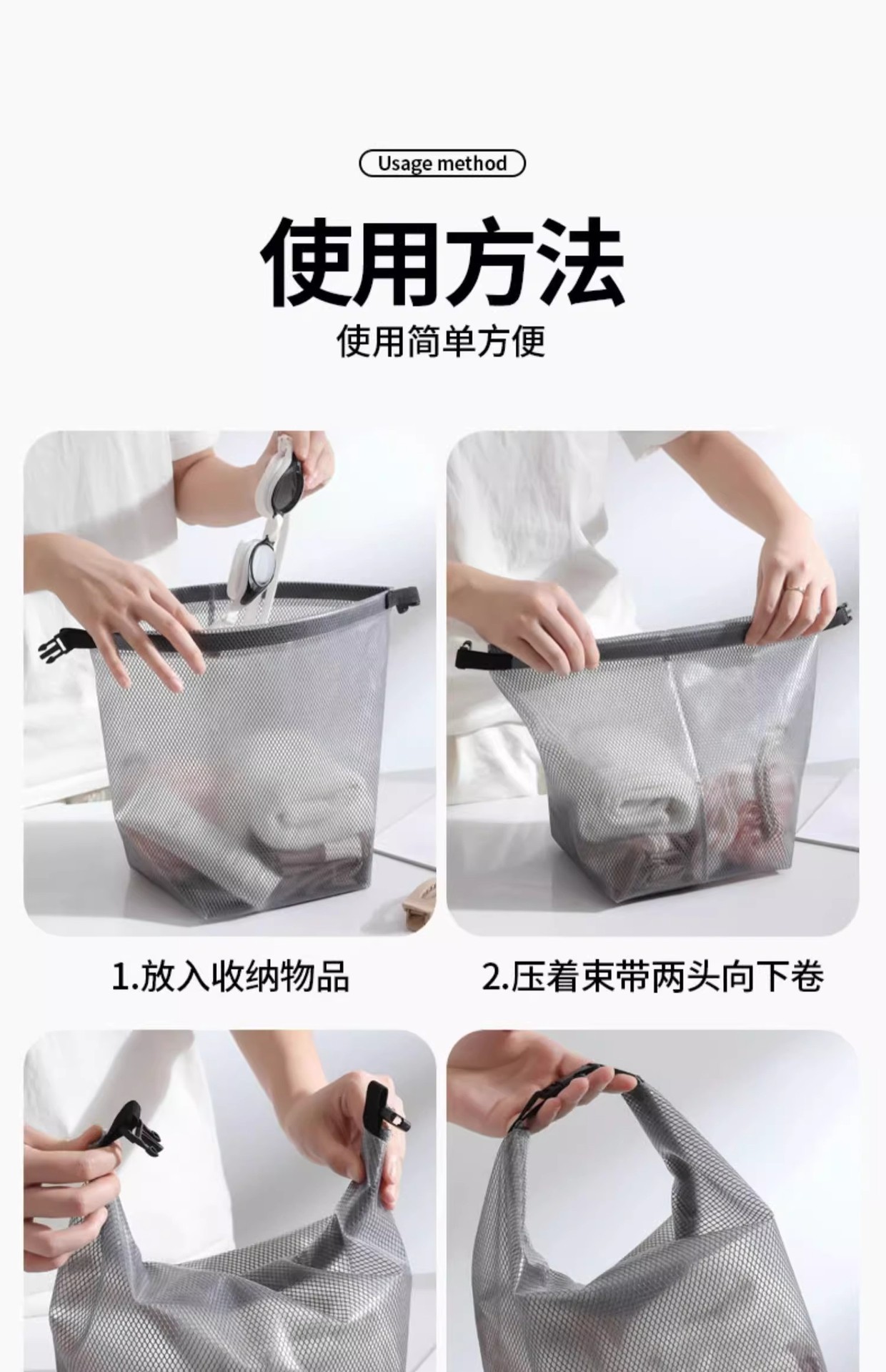 Usage method

使用方法

使用简单方便

1.放入收纳物品

2.压着束带两头向下卷