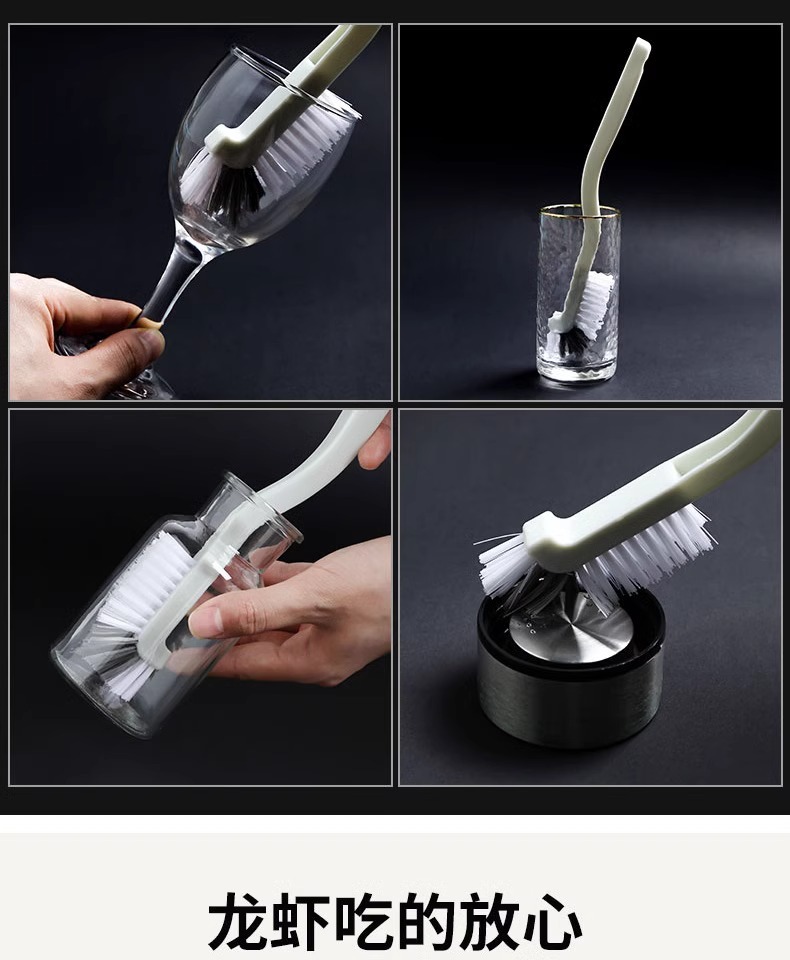 龙虾吃的放心