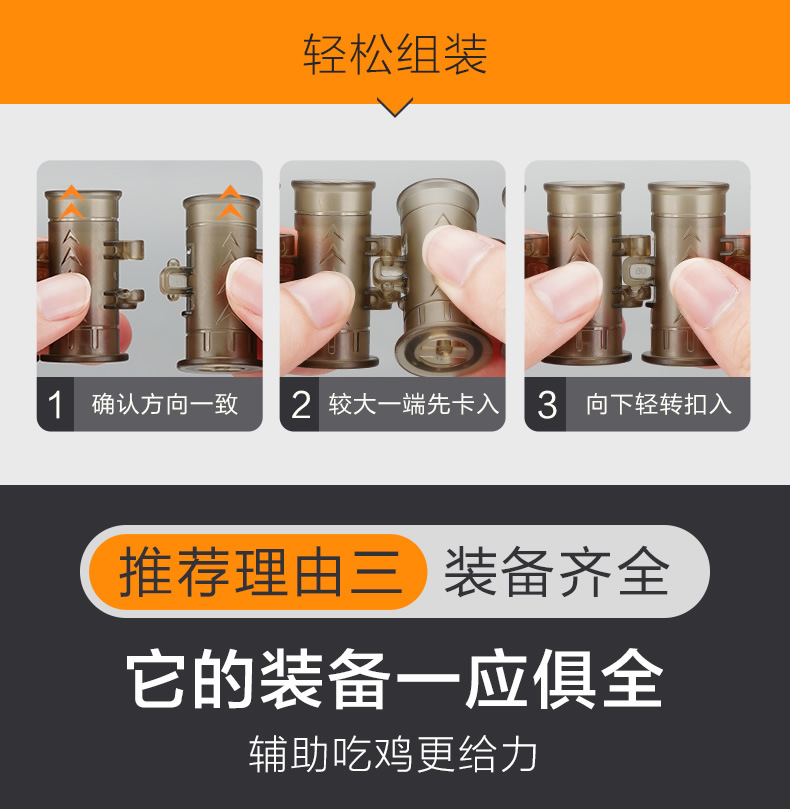 轻松组装

1 确认方向一致

2 较大一端先卡入

3 向下轻转扣入

推荐理由三 装备齐全

它的装备一应俱全

辅助吃鸡更给力