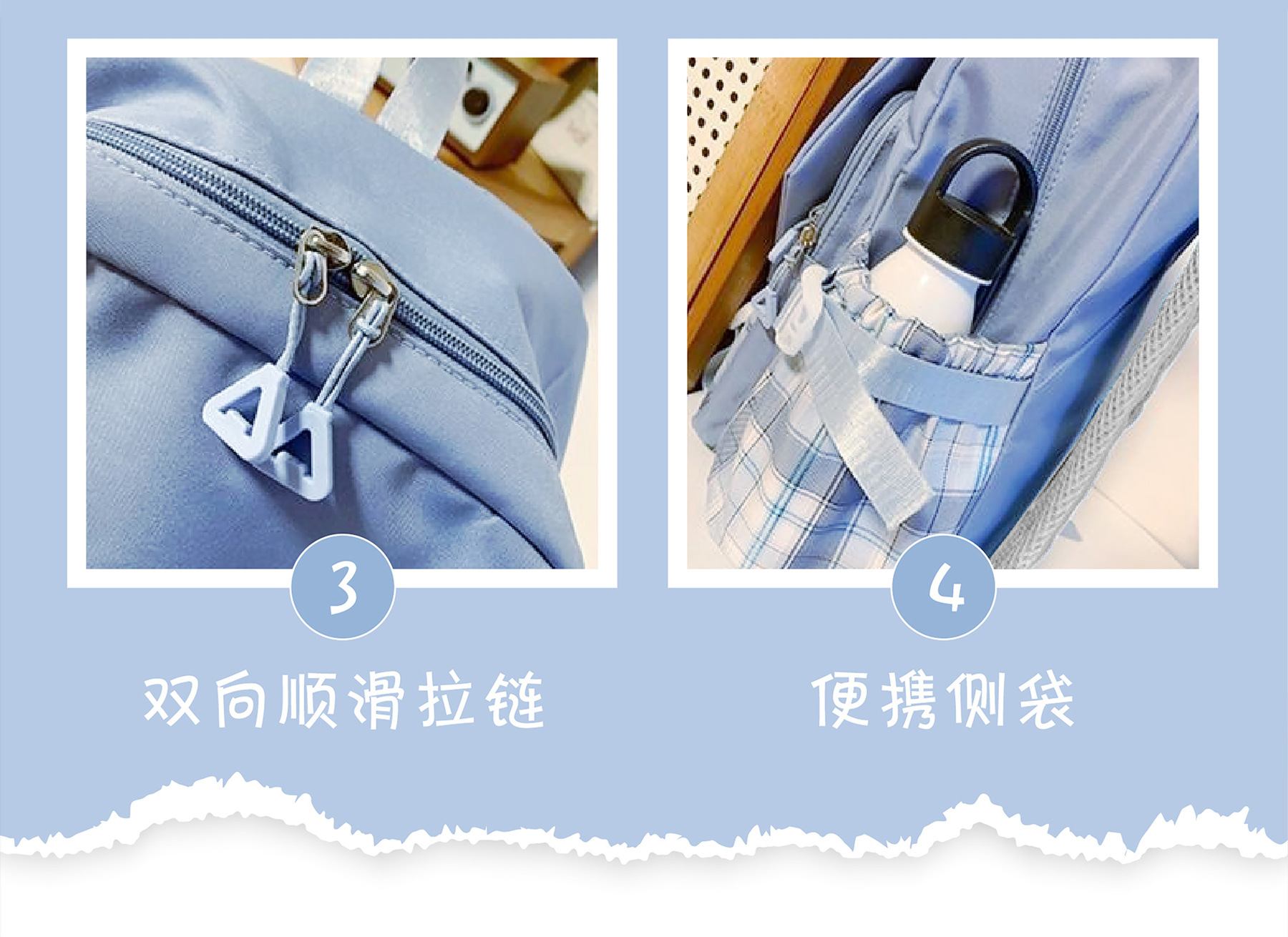 3
双向顺滑拉链

4
便携侧袋