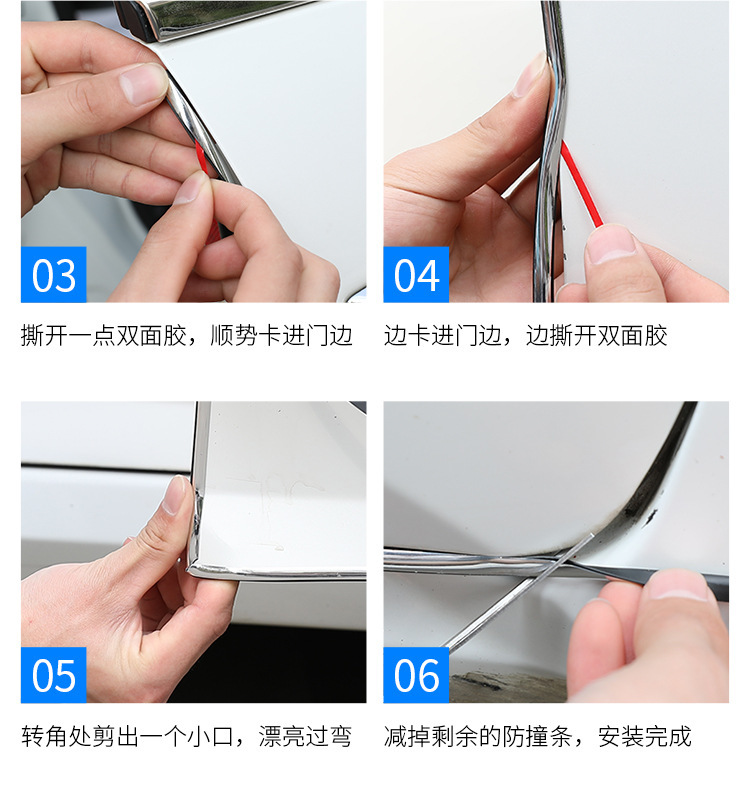 03

撕开一点双面胶，顺势卡进门边

04

边卡进门边，边撕开双面胶

05

转角处剪出一个小口，漂亮过弯

06

减掉剩余的防撞条，安装完成