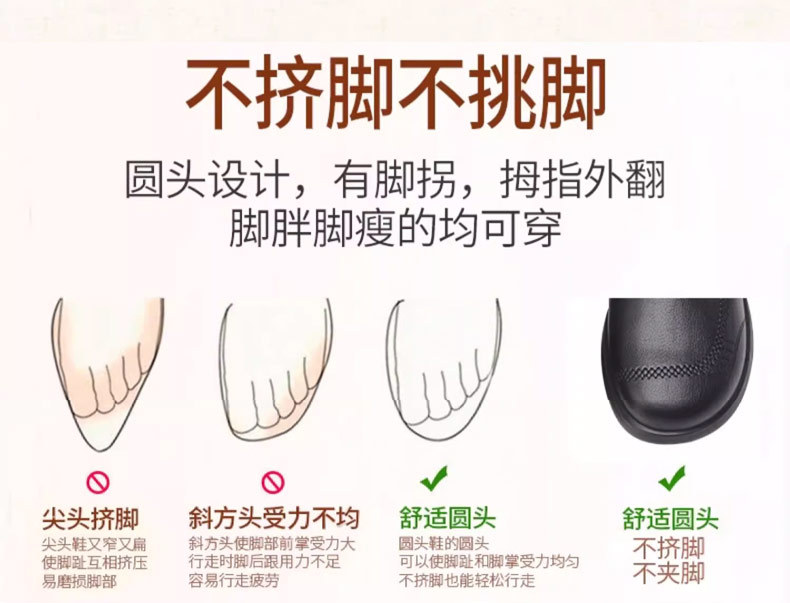 不挤脚不挑脚

圆头设计，有脚拐，拇指外翻
脚胖脚瘦的均可穿

尖头挤脚
尖头鞋又窄又扁
使脚趾互相挤压
易磨损脚部

斜方头受力不均
斜方头使脚部前掌受力大
行走时脚后跟用力不足
容易行走疲劳

舒适圆头
圆头鞋的圆头
可以使脚趾和脚掌受力均匀
不挤脚也能轻松行走

舒适圆头
不挤脚
不夹脚